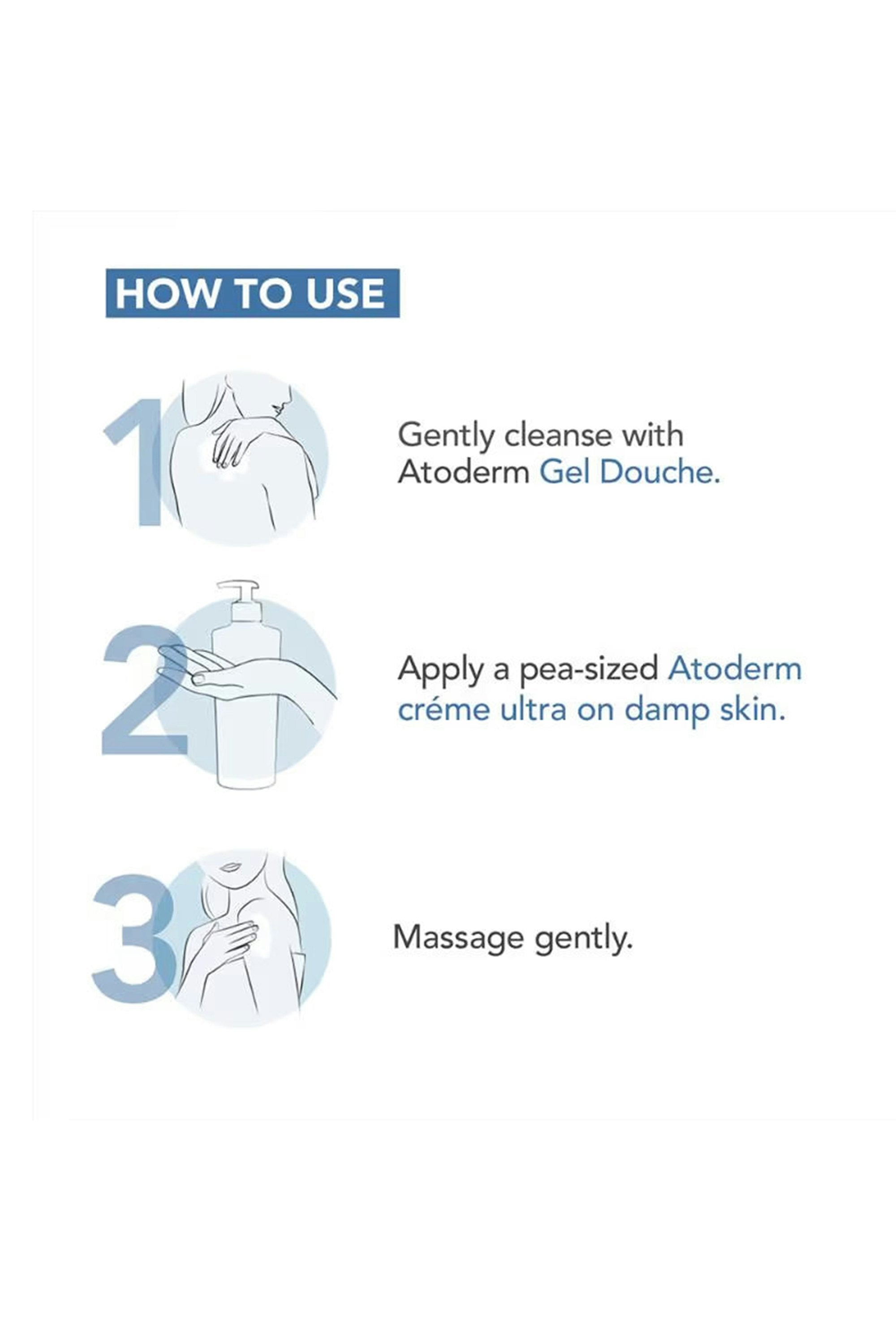 HOW TO USE

1

Gently cleanse with Atoderm Gel Douche.

2

Apply a pea-sized Atoderm créme ultra on damp skin.

3

Massage gently.