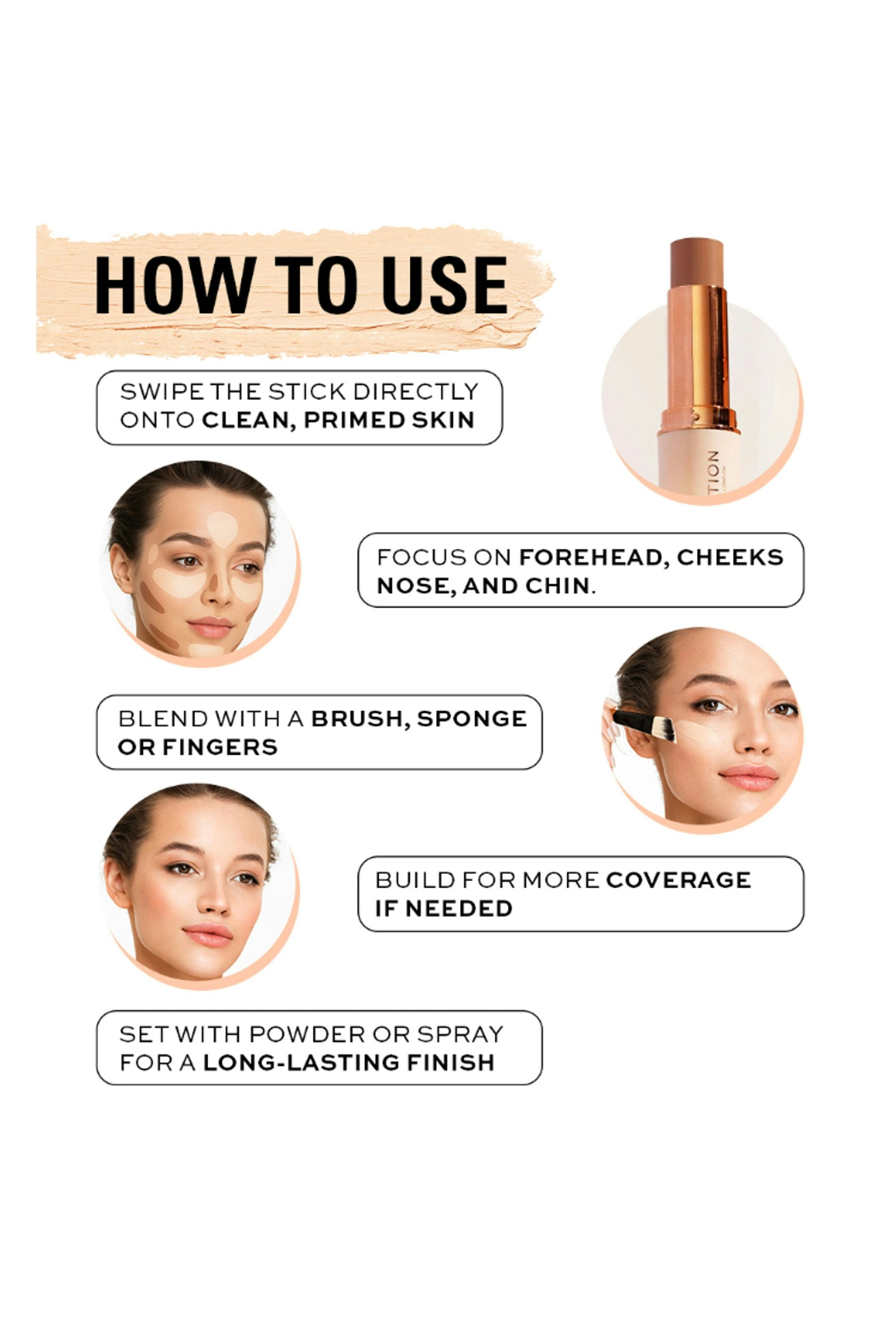 HOW TO USE

SWIPE THE STICK DIRECTLY ONTO CLEAN, PRIMED SKIN

TION

FOCUS ON FOREHEAD, CHEEKS NOSE, AND CHIN.

BLEND WITH A BRUSH, SPONGE OR FINGERS

BUILD FOR MORE COVERAGE IF NEEDED

SET WITH POWDER OR SPRAY FOR A LONG-LASTING FINISH