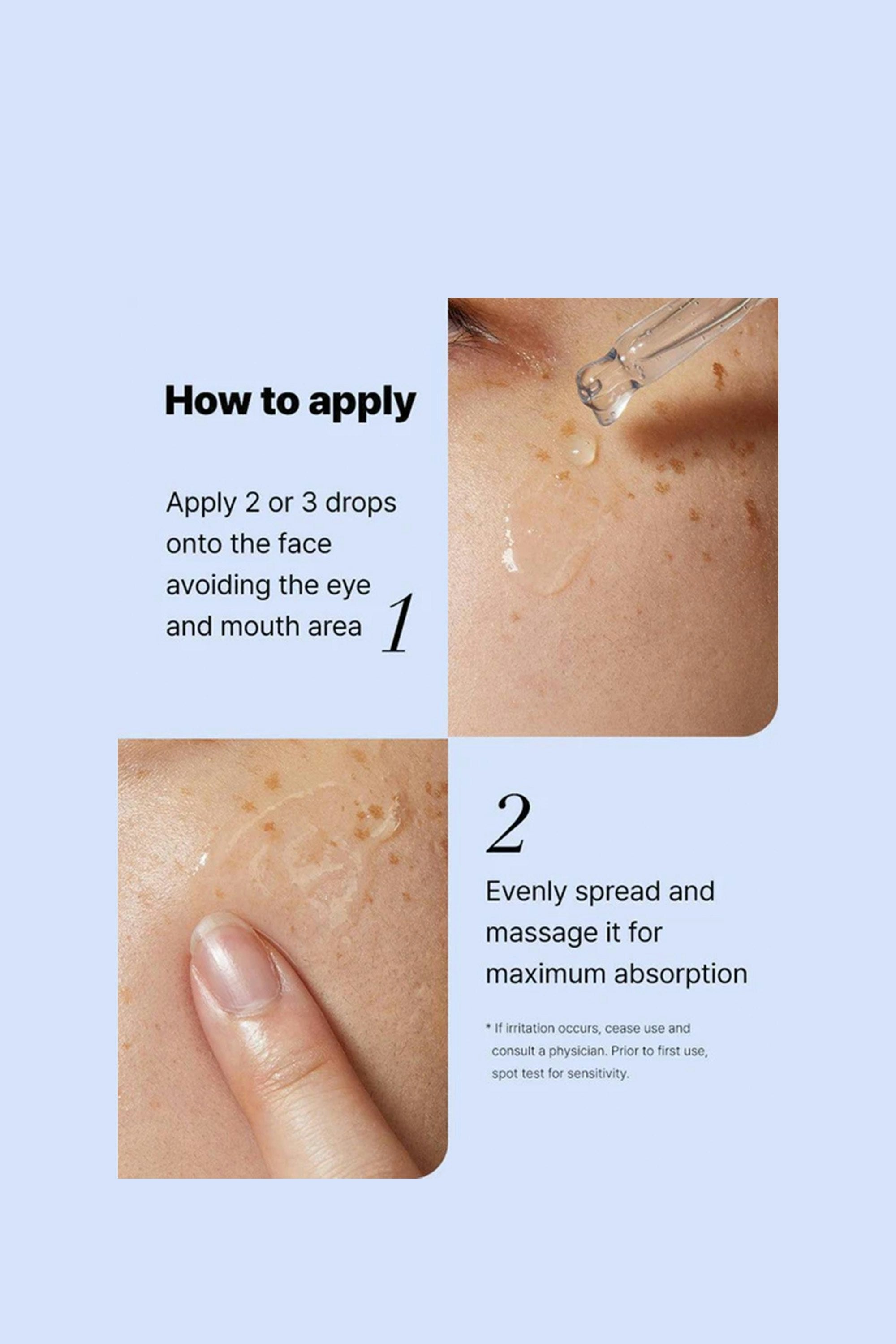 How to apply

Apply 2 or 3 drops onto the face avoiding the eye and mouth area

1

2

Evenly spread and massage it for maximum absorption

* If irritation occurs, cease use and consult a physician. Prior to first use, spot test for sensitivity.