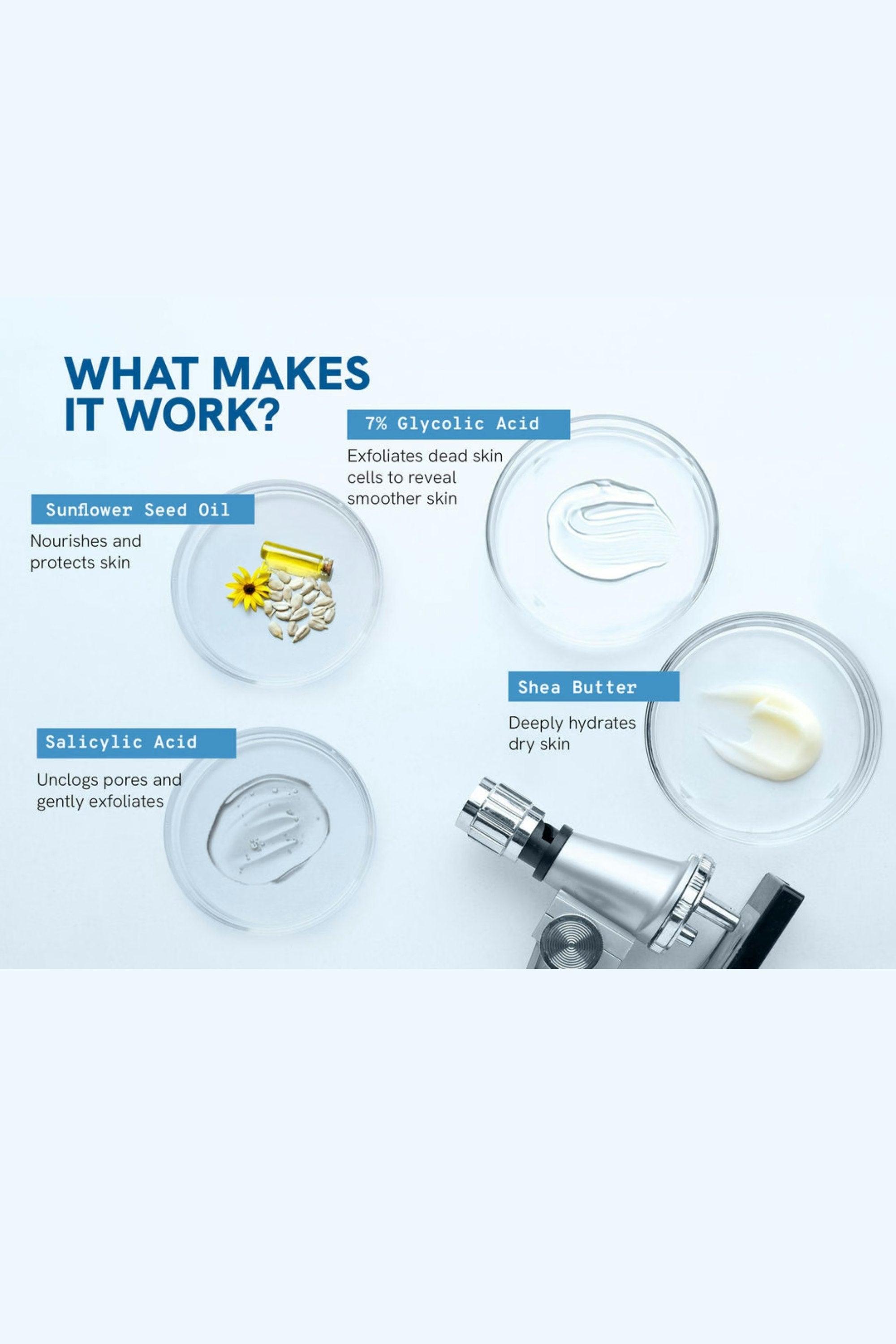 WHAT MAKES IT WORK?

7% Glycolic Acid

Exfoliates dead skin cells to reveal smoother skin

Sunflower Seed Oil

Nourishes and protects skin

Shea Butter

Deeply hydrates dry skin

Salicylic Acid

Unclogs pores and gently exfoliates