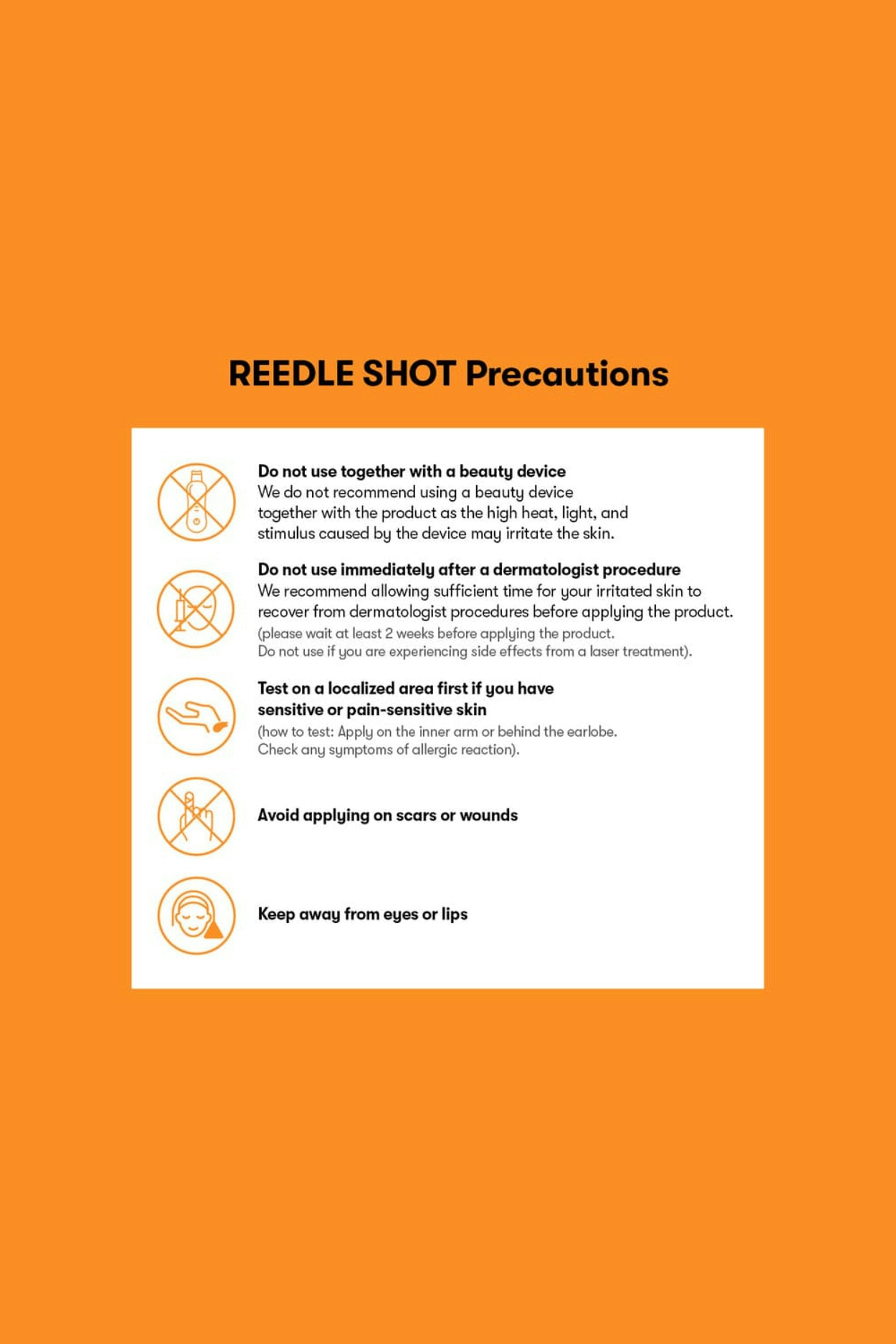 REEDLE SHOT Precautions

Do not use together with a beauty device
We do not recommend using a beauty device together with the product as the high heat, light, and stimulus caused by the device may irritate the skin.

Do not use immediately after a dermatologist procedure
We recommend allowing sufficient time for your irritated skin to recover from dermatologist procedures before applying the product.
(please wait at least 2 weeks before applying the product.
Do not use if you are experiencing side effects from a laser treatment).

Test on a localized area first if you have sensitive or pain-sensitive skin
(how to test: Apply on the inner arm or behind the earlobe.
Check any symptoms of allergic reaction).

Avoid applying on scars or wounds

Keep away from eyes or lips