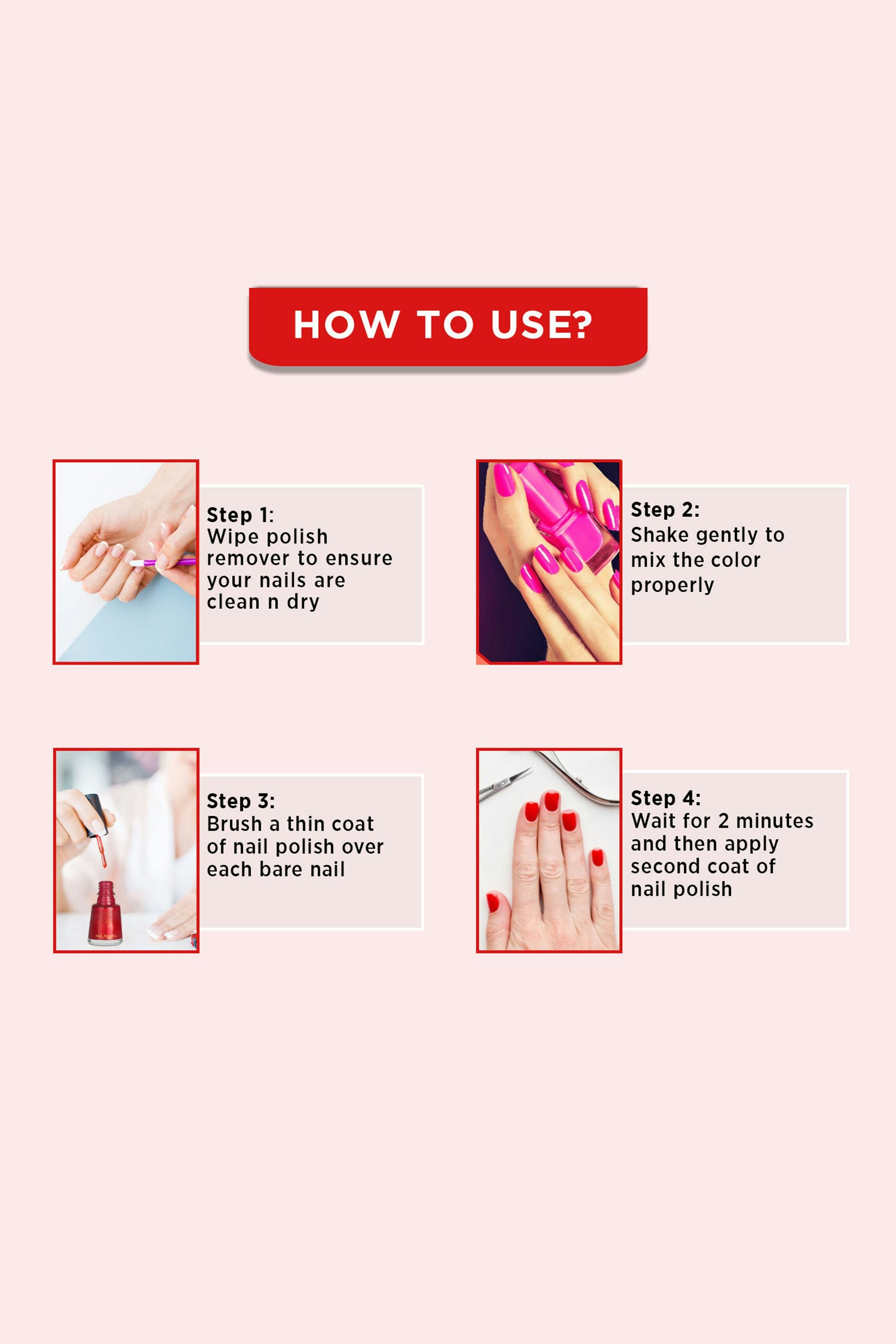 HOW TO USE?

Step 1:
Wipe polish remover to ensure your nails are clean n dry

Step 2:
Shake gently to mix the color properly

Step 3:
Brush a thin coat of nail polish over each bare nail

Step 4:
Wait for 2 minutes and then apply second coat of nail polish