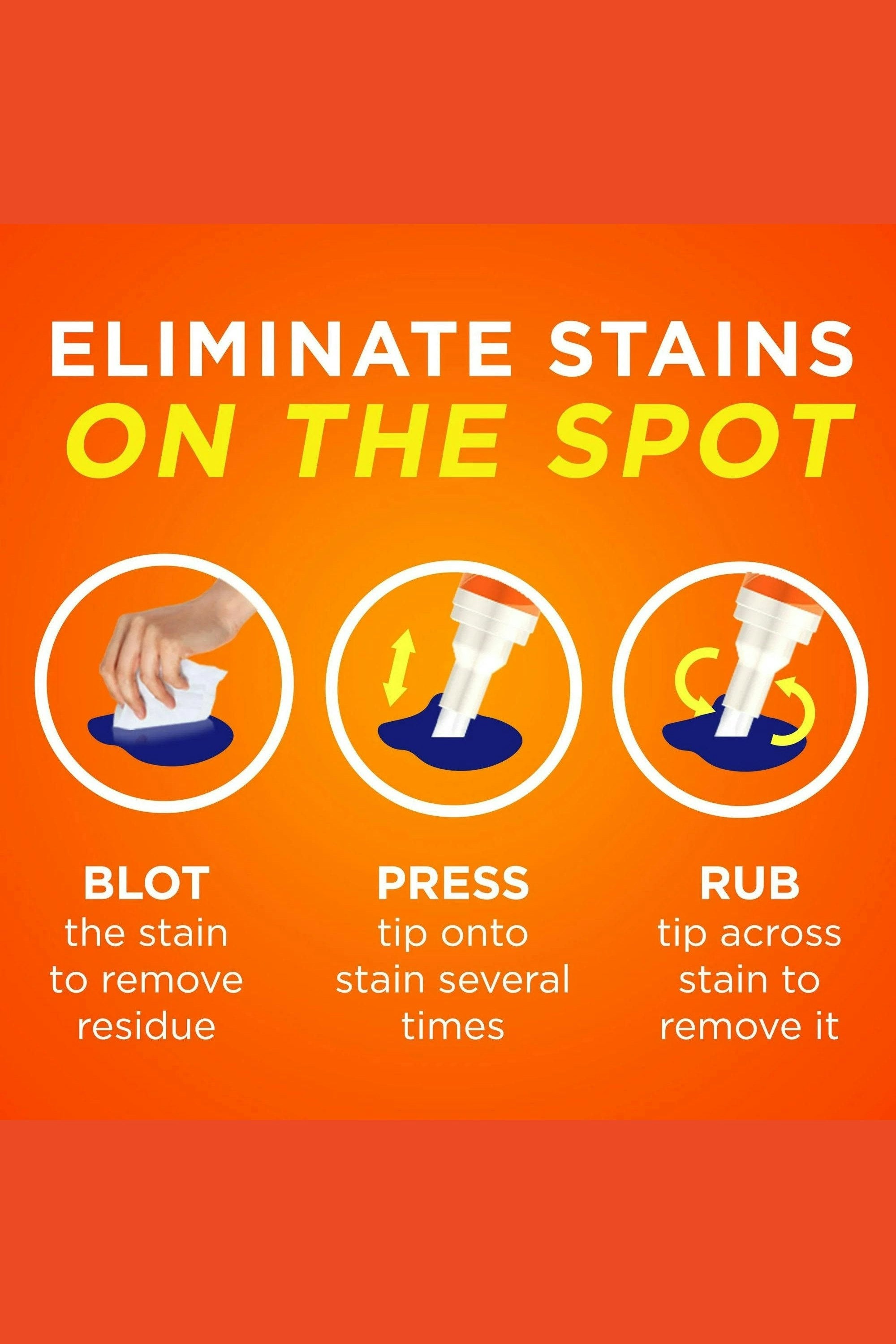 ELIMINATE STAINS
ON THE SPOT

BLOT
the stain to remove residue

PRESS
tip onto stain several times

RUB
tip across stain to remove it