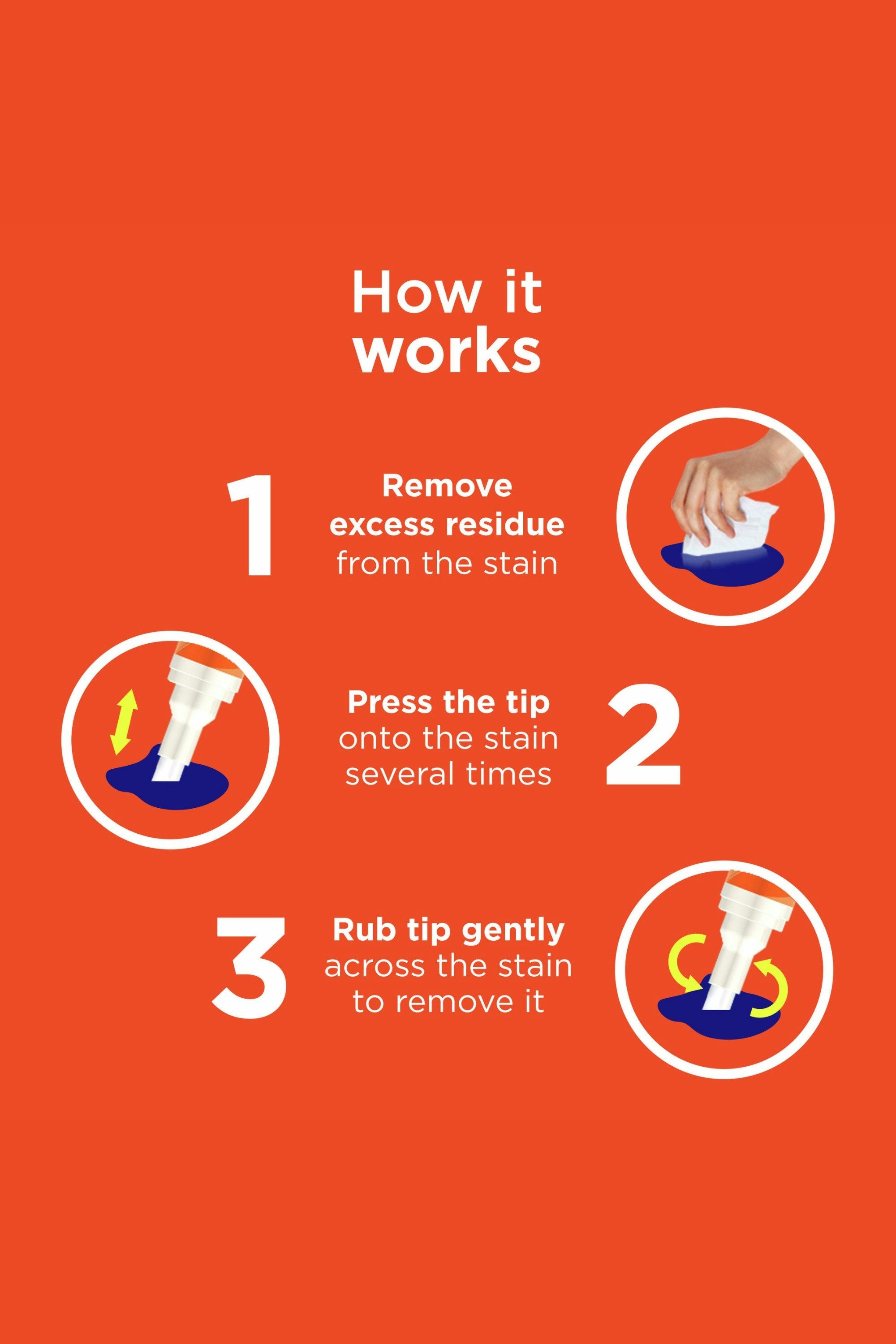 How it works

1

Remove excess residue from the stain

Press the tip onto the stain several times

2

3

Rub tip gently across the stain to remove it