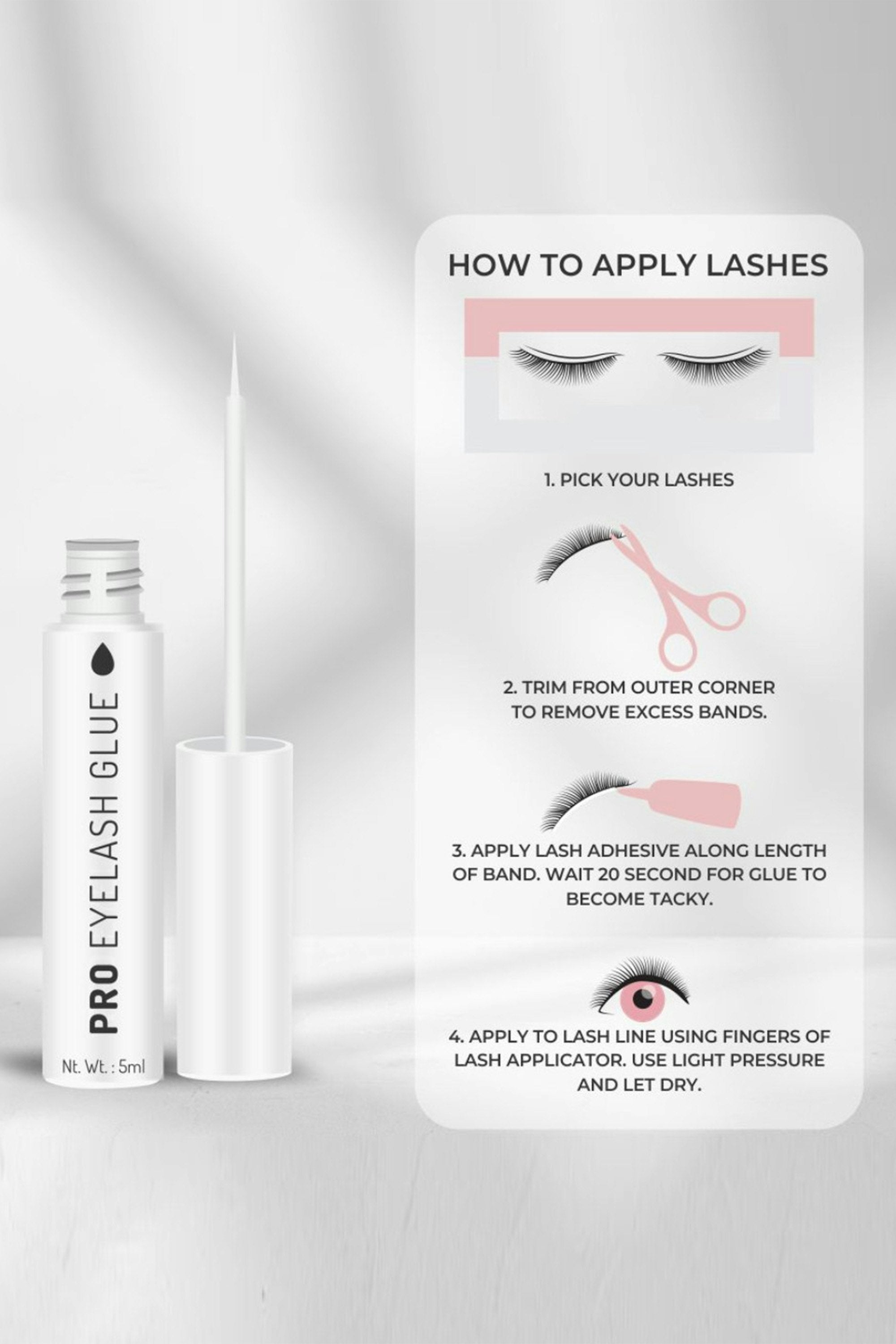 PRO EYELASH GLUE

Nt. Wt. : 5ml

HOW TO APPLY LASHES

1. PICK YOUR LASHES

2. TRIM FROM OUTER CORNER TO REMOVE EXCESS BANDS.

3. APPLY LASH ADHESIVE ALONG LENGTH OF BAND. WAIT 20 SECOND FOR GLUE TO BECOME TACKY.

4. APPLY TO LASH LINE USING FINGERS OF LASH APPLICATOR. USE LIGHT PRESSURE AND LET DRY.