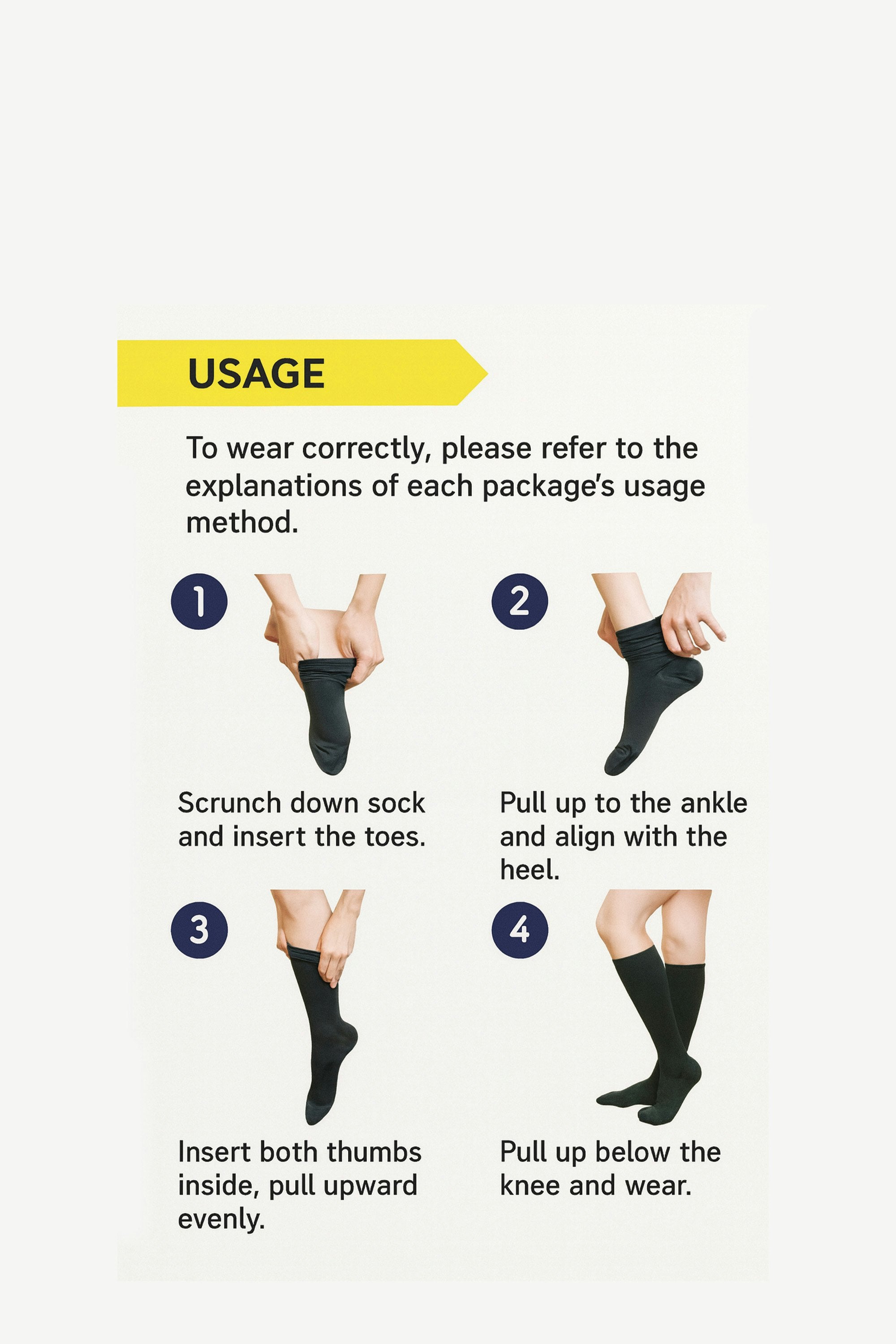 USAGE

To wear correctly, please refer to the explanations of each package's usage method.

1

Scrunch down sock and insert the toes.

2

Pull up to the ankle and align with the heel.

3

Insert both thumbs inside, pull upward evenly.

4

Pull up below the knee and wear.