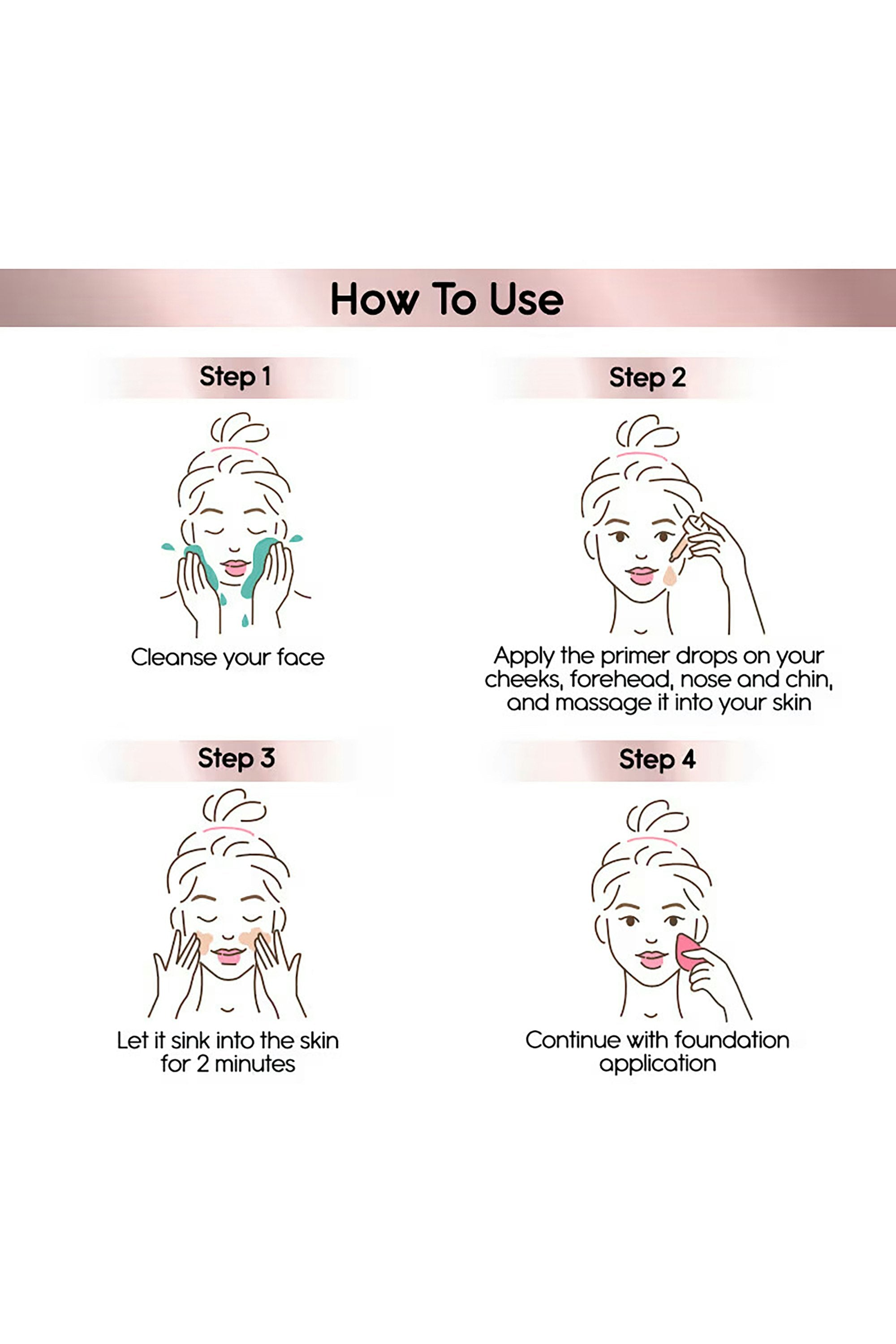 How To Use

Step 1

Cleanse your face

Step 2

Apply the primer drops on your cheeks, forehead, nose and chin, and massage it into your skin

Step 3

Let it sink into the skin for 2 minutes

Step 4

Continue with foundation application