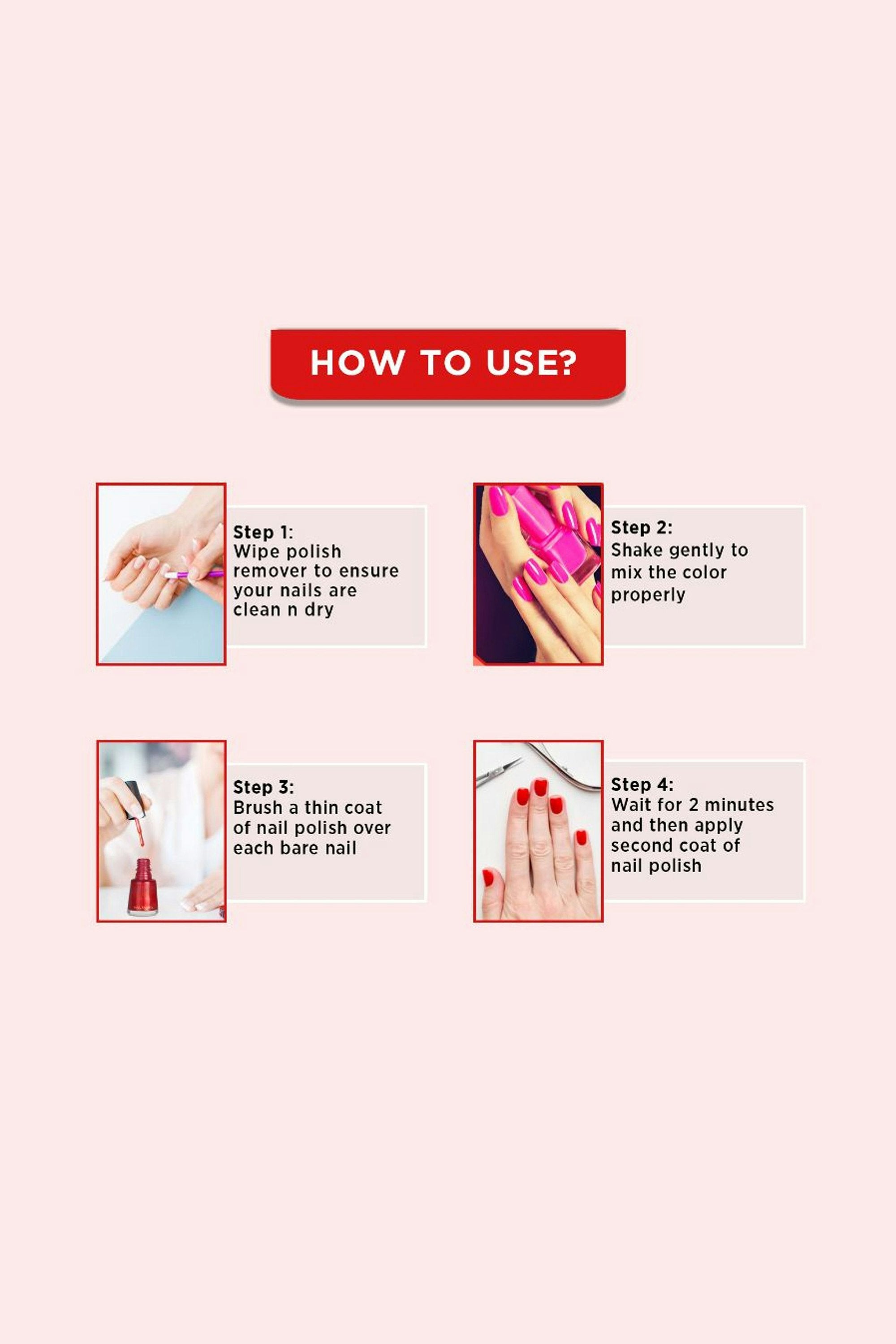 HOW TO USE?

Step 1:
Wipe polish remover to ensure your nails are clean n dry

Step 2:
Shake gently to mix the color properly

Step 3:
Brush a thin coat of nail polish over each bare nail

Step 4:
Wait for 2 minutes and then apply second coat of nail polish