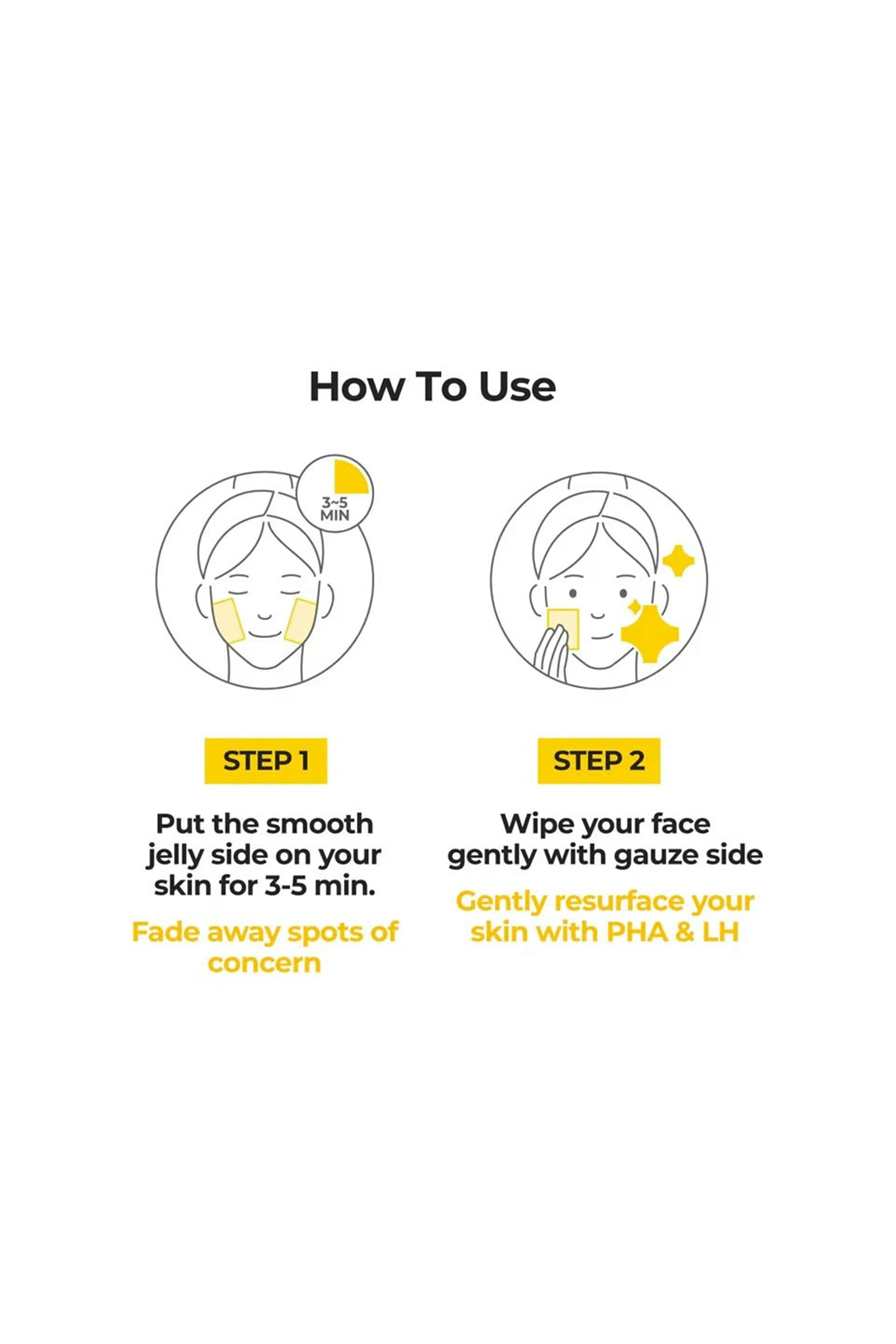 How To Use

3~5 MIN

STEP 1

Put the smooth jelly side on your skin for 3-5 min.

Fade away spots of concern

STEP 2

Wipe your face gently with gauze side

Gently resurface your skin with PHA & LH