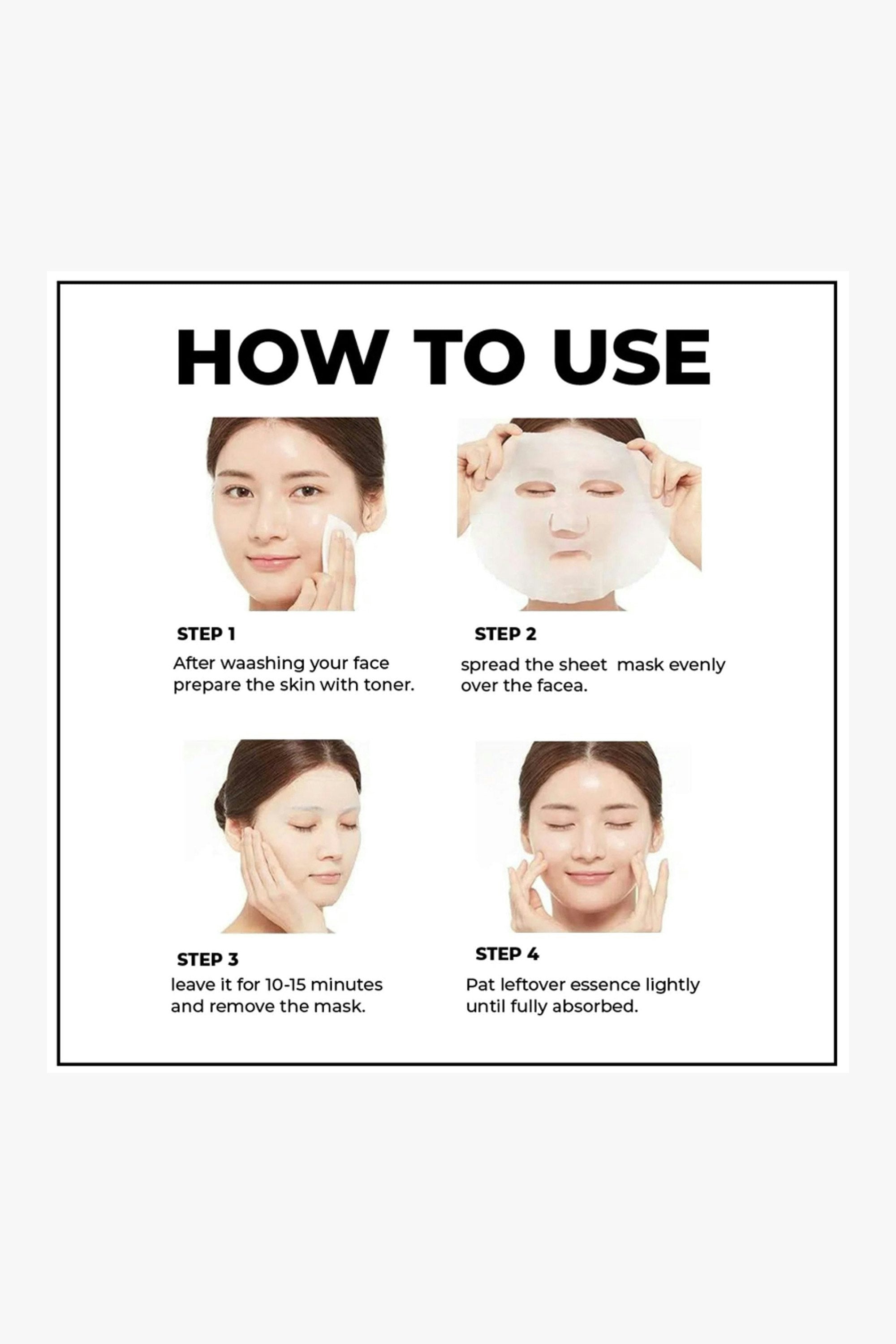 HOW TO USE

STEP 1
After waashing your face prepare the skin with toner.

STEP 2
spread the sheet mask evenly over the facea.

STEP 3
leave it for 10-15 minutes and remove the mask.

STEP 4
Pat leftover essence lightly until fully absorbed.