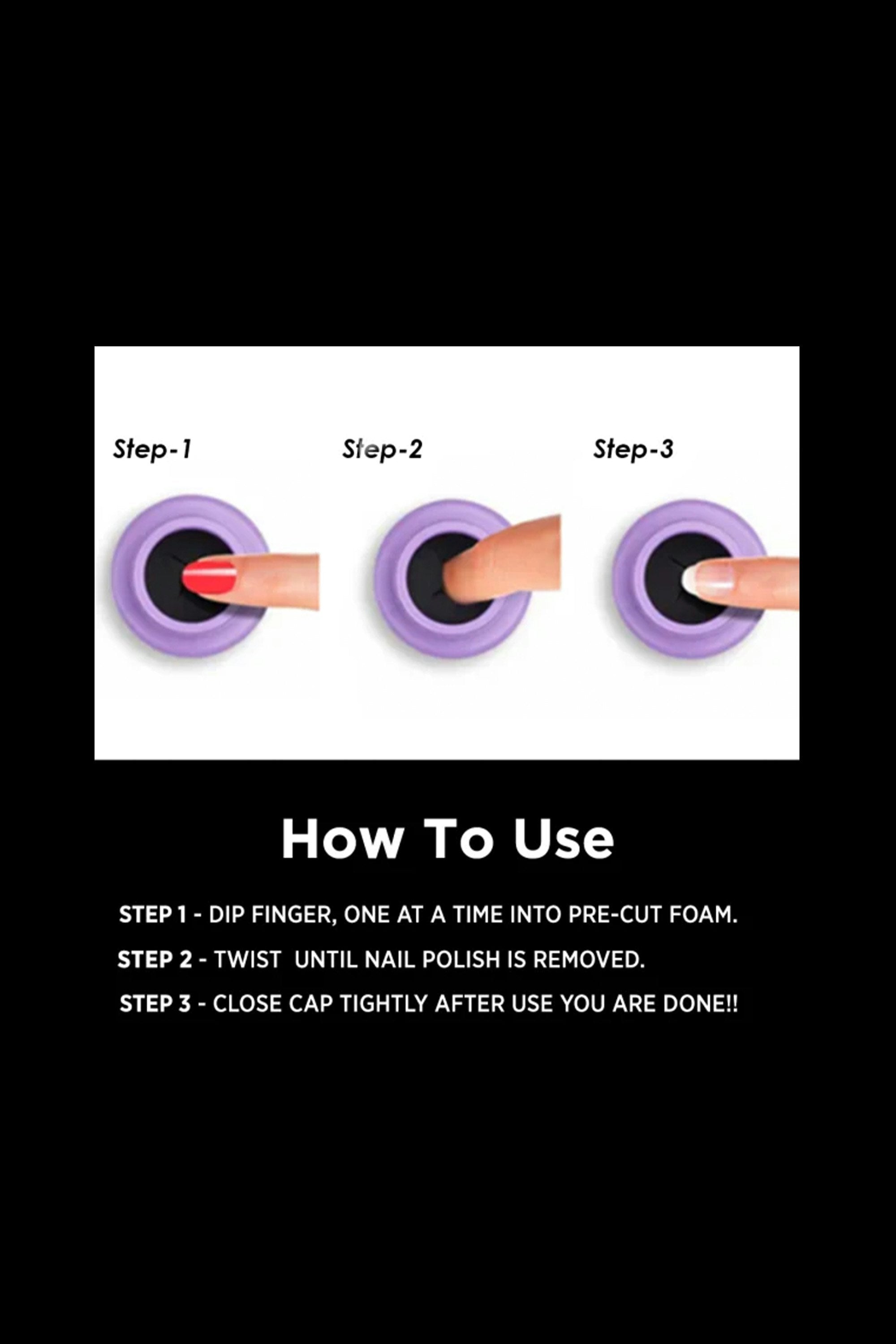 Step-1

Step-2

Step-3

How To Use

STEP 1 - DIP FINGER, ONE AT A TIME INTO PRE-CUT FOAM.

STEP 2 - TWIST UNTIL NAIL POLISH IS REMOVED.

STEP 3 - CLOSE CAP TIGHTLY AFTER USE YOU ARE DONE!!