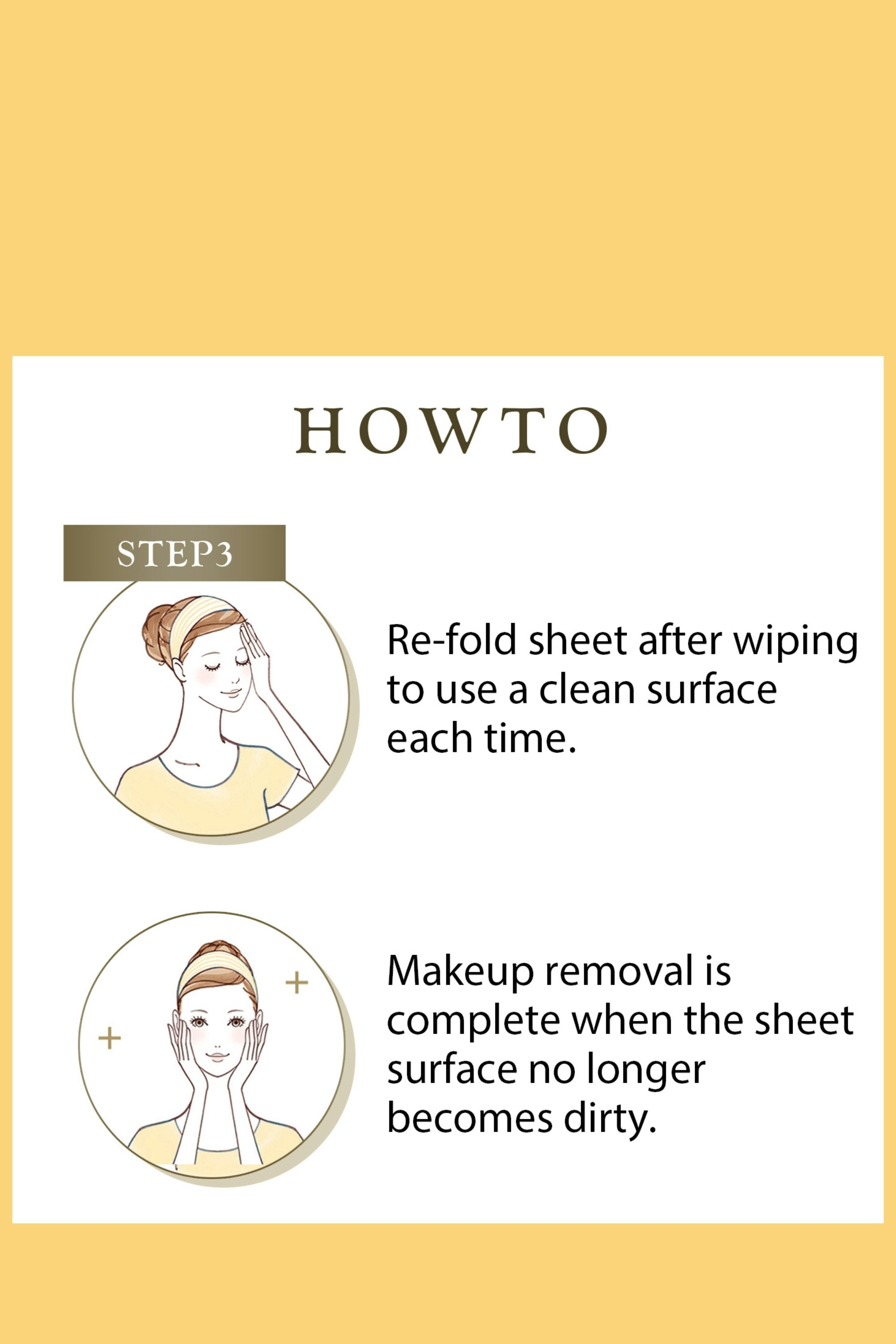 HOWTO

STEP3

Re-fold sheet after wiping to use a clean surface each time.

Makeup removal is complete when the sheet surface no longer becomes dirty.