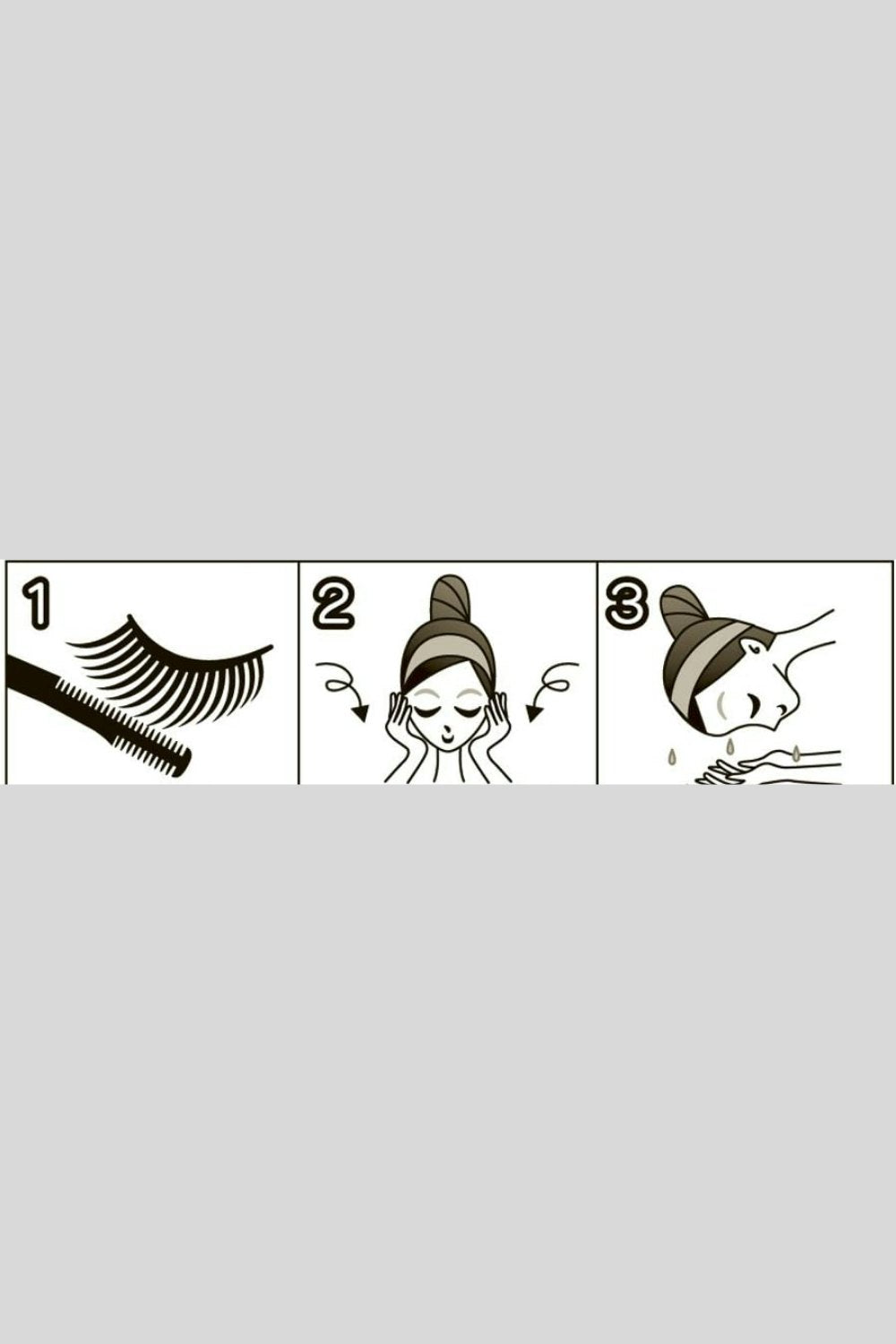 1

2

3