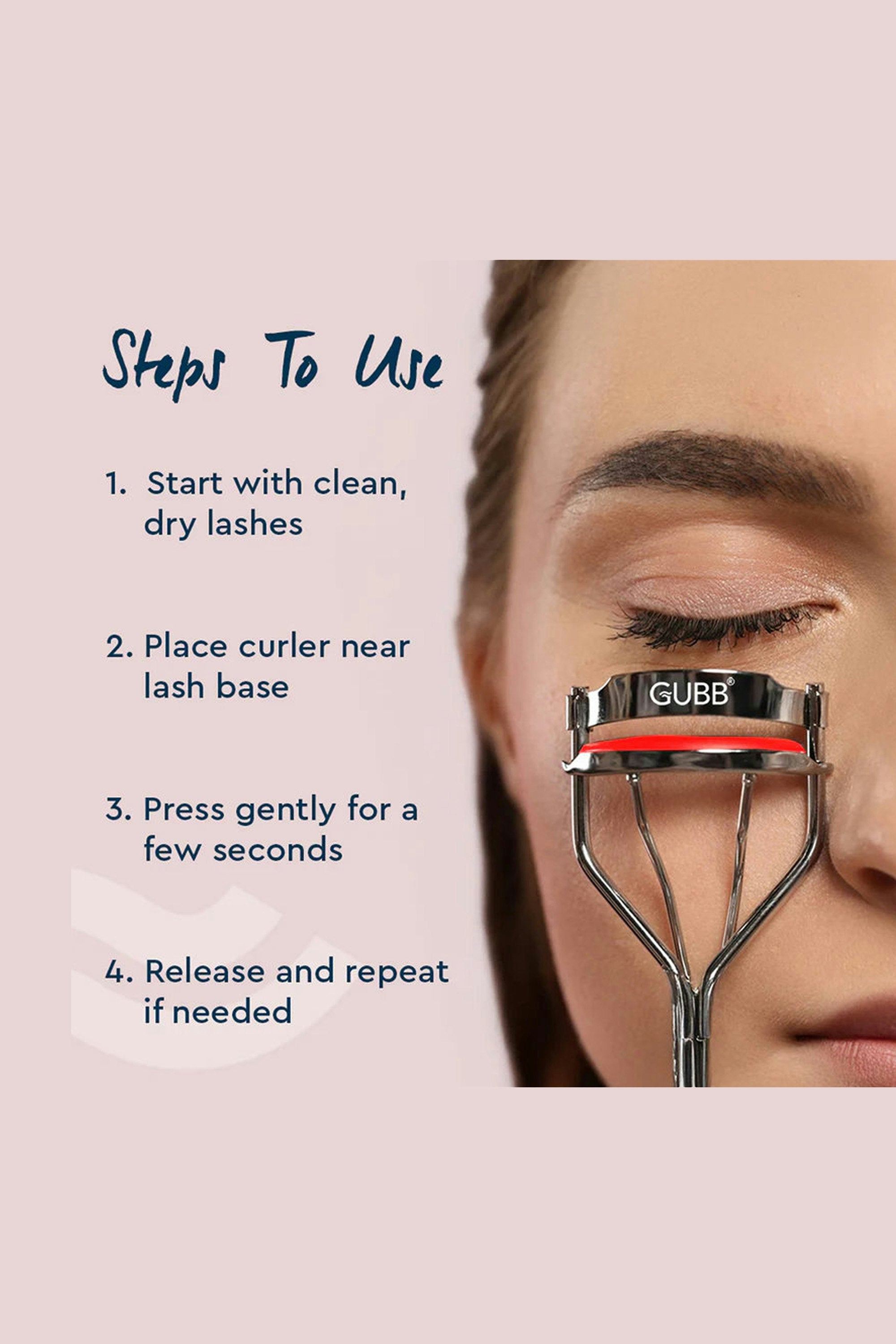 Steps To Use

1. Start with clean, dry lashes

2. Place curler near lash base

3. Press gently for a few seconds

4. Release and repeat if needed

GUBB®