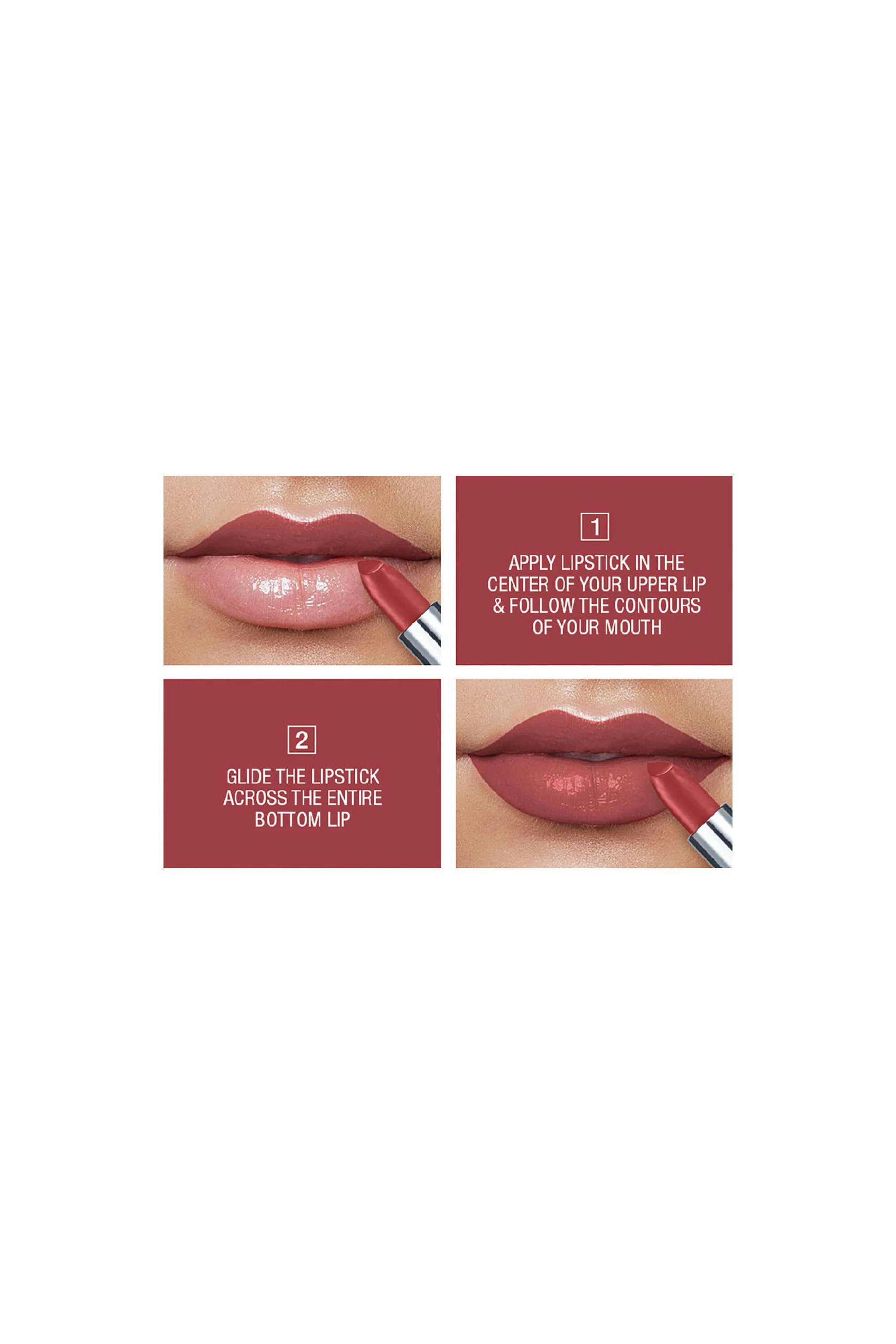 1

APPLY LIPSTICK IN THE CENTER OF YOUR UPPER LIP & FOLLOW THE CONTOURS OF YOUR MOUTH

2

GLIDE THE LIPSTICK ACROSS THE ENTIRE BOTTOM LIP