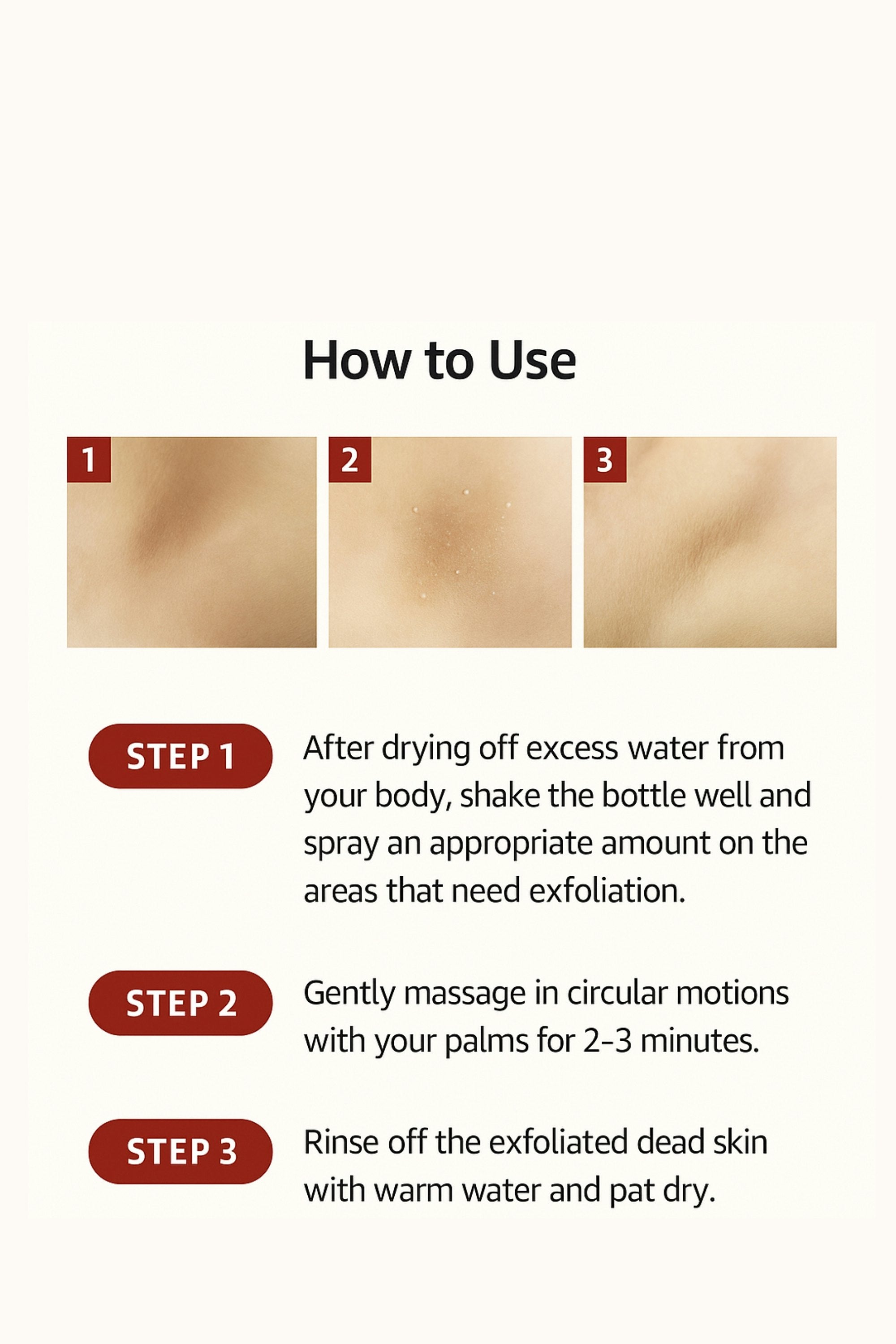 How to Use

1

2

3

STEP 1 After drying off excess water from your body, shake the bottle well and spray an appropriate amount on the areas that need exfoliation.

STEP 2 Gently massage in circular motions with your palms for 2-3 minutes.

STEP 3 Rinse off the exfoliated dead skin with warm water and pat dry.