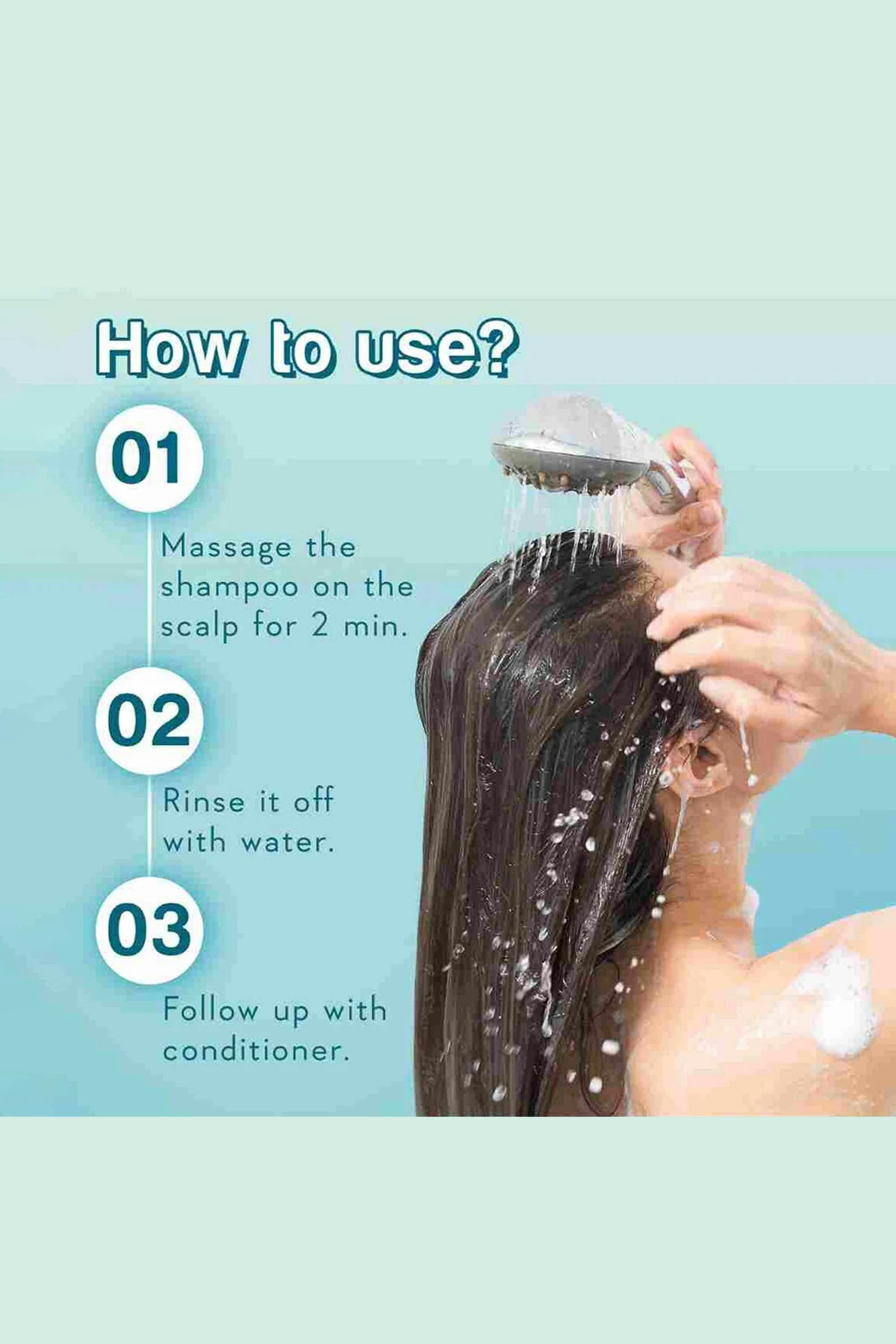 How to use?

01

Massage the shampoo on the scalp for 2 min.

02

Rinse it off with water.

03

Follow up with conditioner.