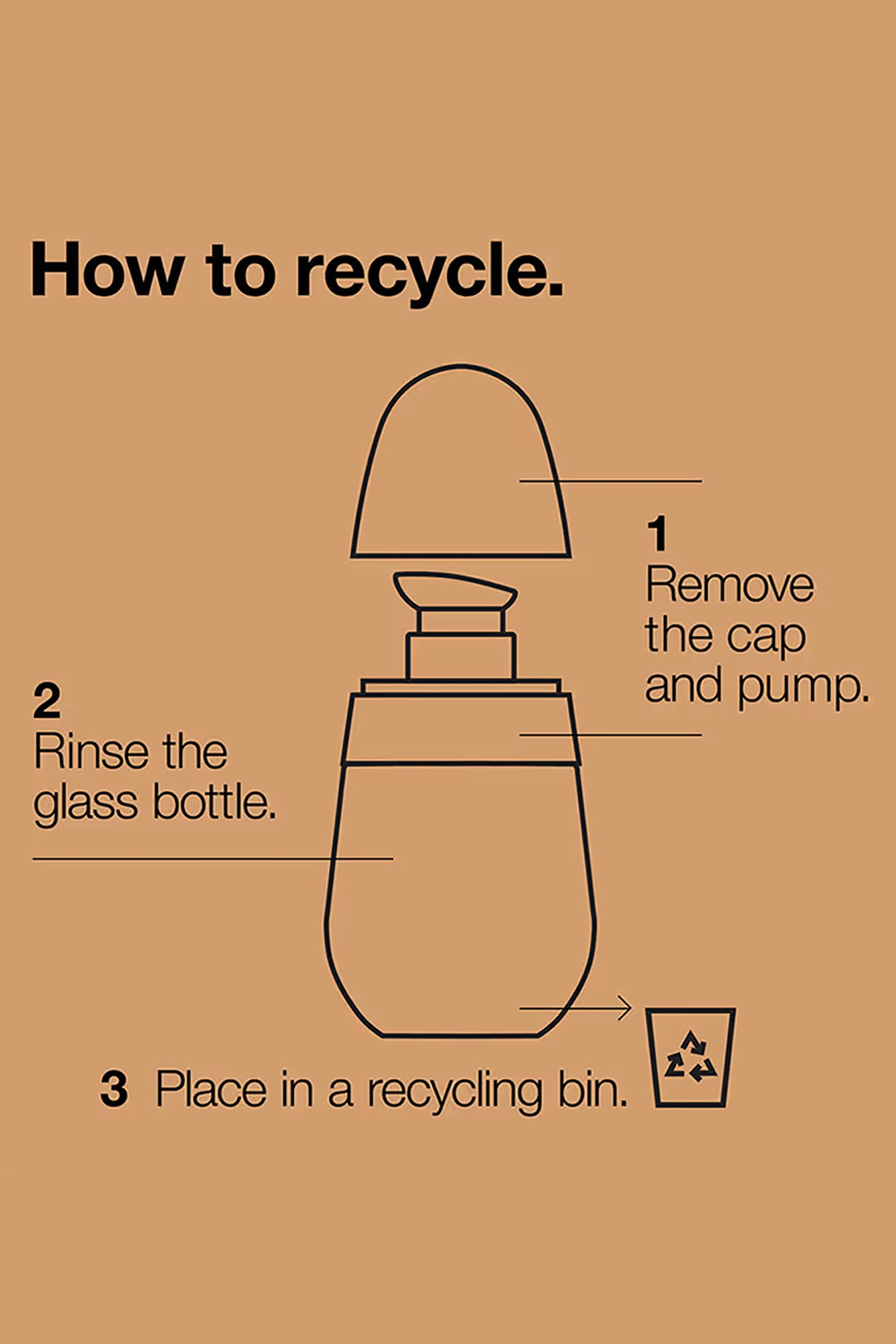 How to recycle.

1
Remove the cap and pump.

2
Rinse the glass bottle.

3 Place in a recycling bin.