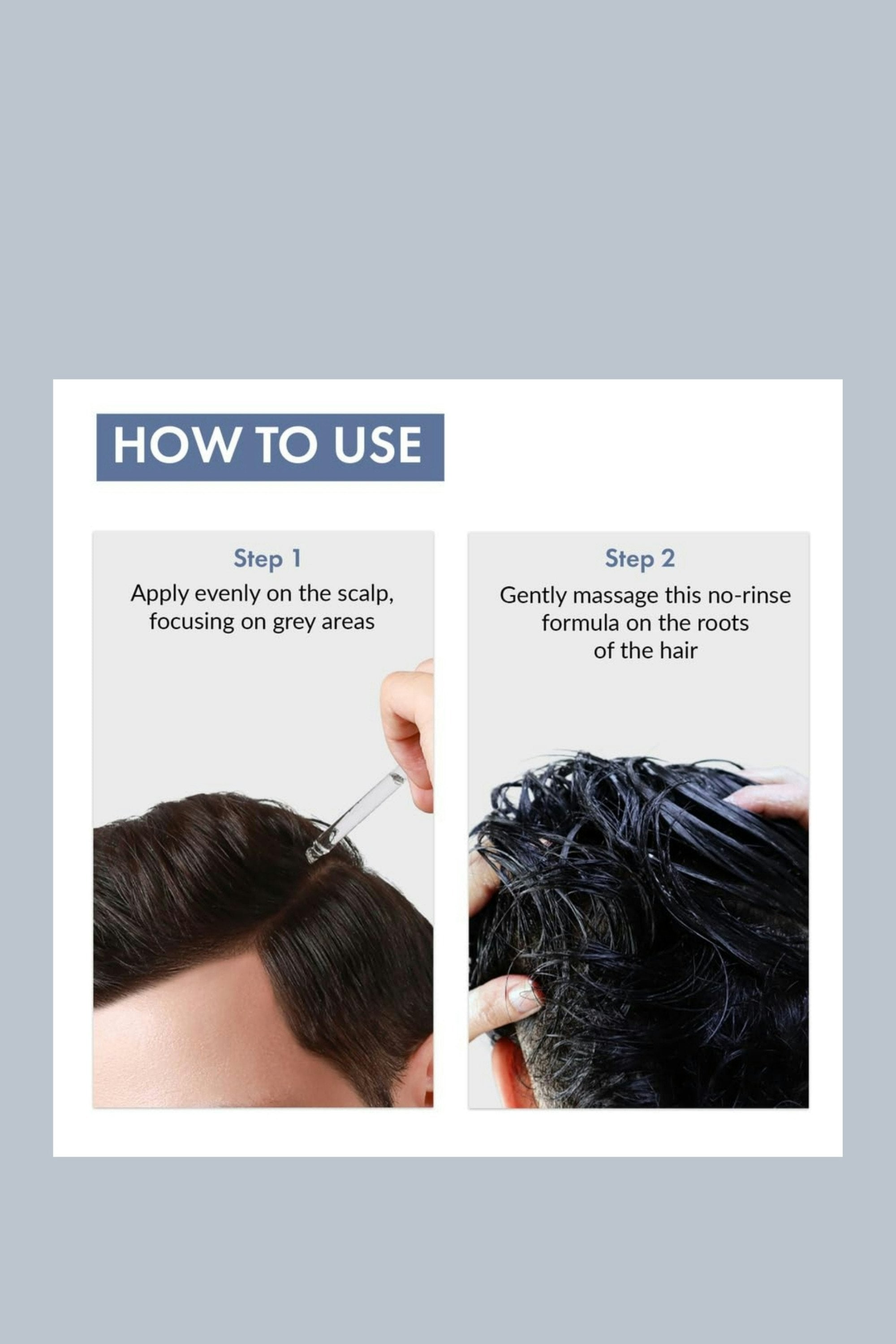 HOW TO USE

Step 1
Apply evenly on the scalp, focusing on grey areas

Step 2
Gently massage this no-rinse formula on the roots of the hair