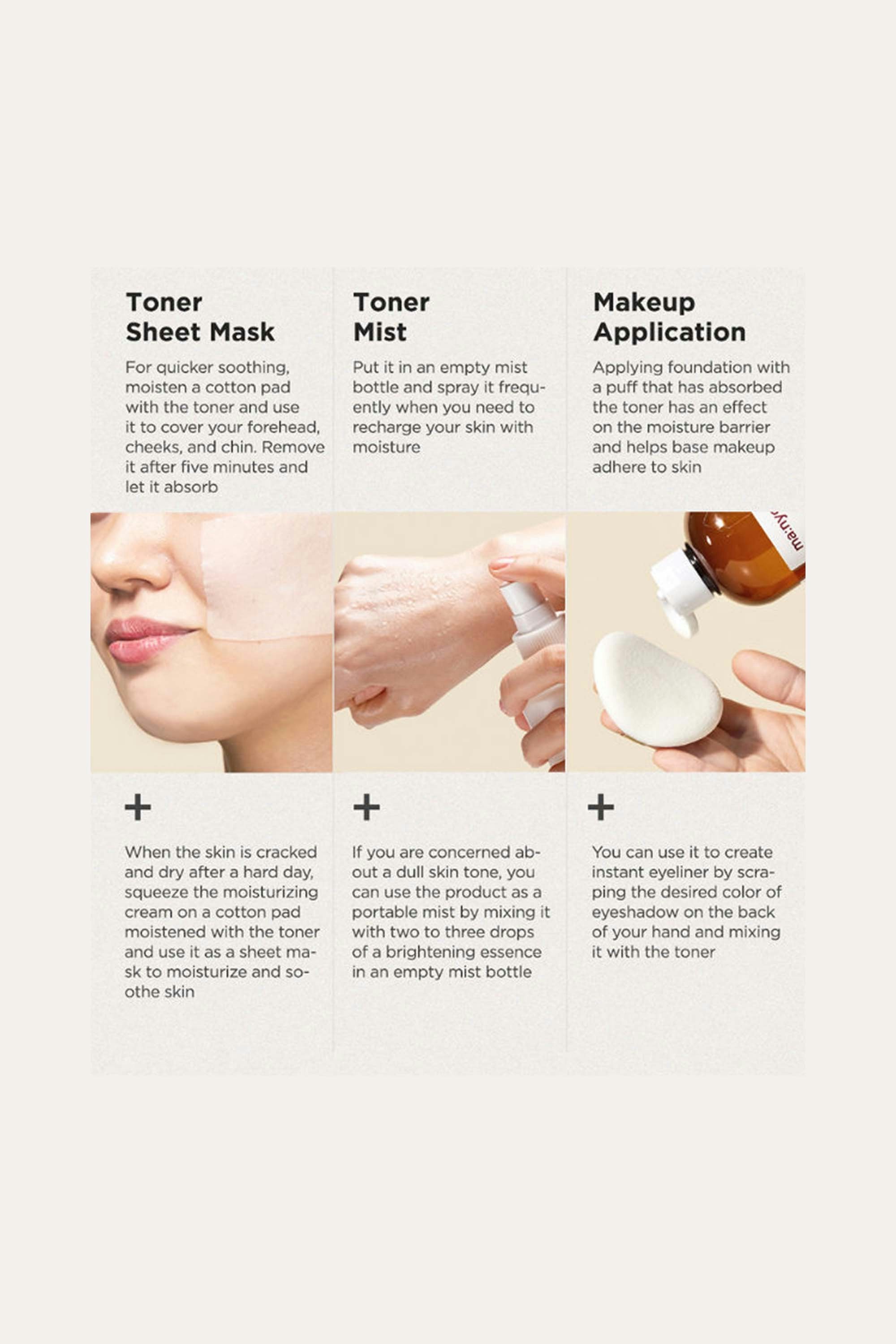 Toner Sheet Mask

For quicker soothing, moisten a cotton pad with the toner and use it to cover your forehead, cheeks, and chin. Remove it after five minutes and let it absorb

+

When the skin is cracked and dry after a hard day, squeeze the moisturizing cream on a cotton pad moistened with the toner and use it as a sheet mask to moisturize and soothe the skin

Toner Mist

Put it in an empty mist bottle and spray it frequently when you need to recharge your skin with moisture

+

If you are concerned about a dull skin tone, you can use the product as a portable mist by mixing it with two to three drops of a brightening essence in an empty mist bottle

Makeup Application

Applying foundation with a puff that has absorbed the toner has an effect on the moisture barrier and helps base makeup adhere to skin

ma:ny

+

You can use it to create instant eyeliner by scraping the desired color of eyeshadow on the back of your hand and mixing it with the toner