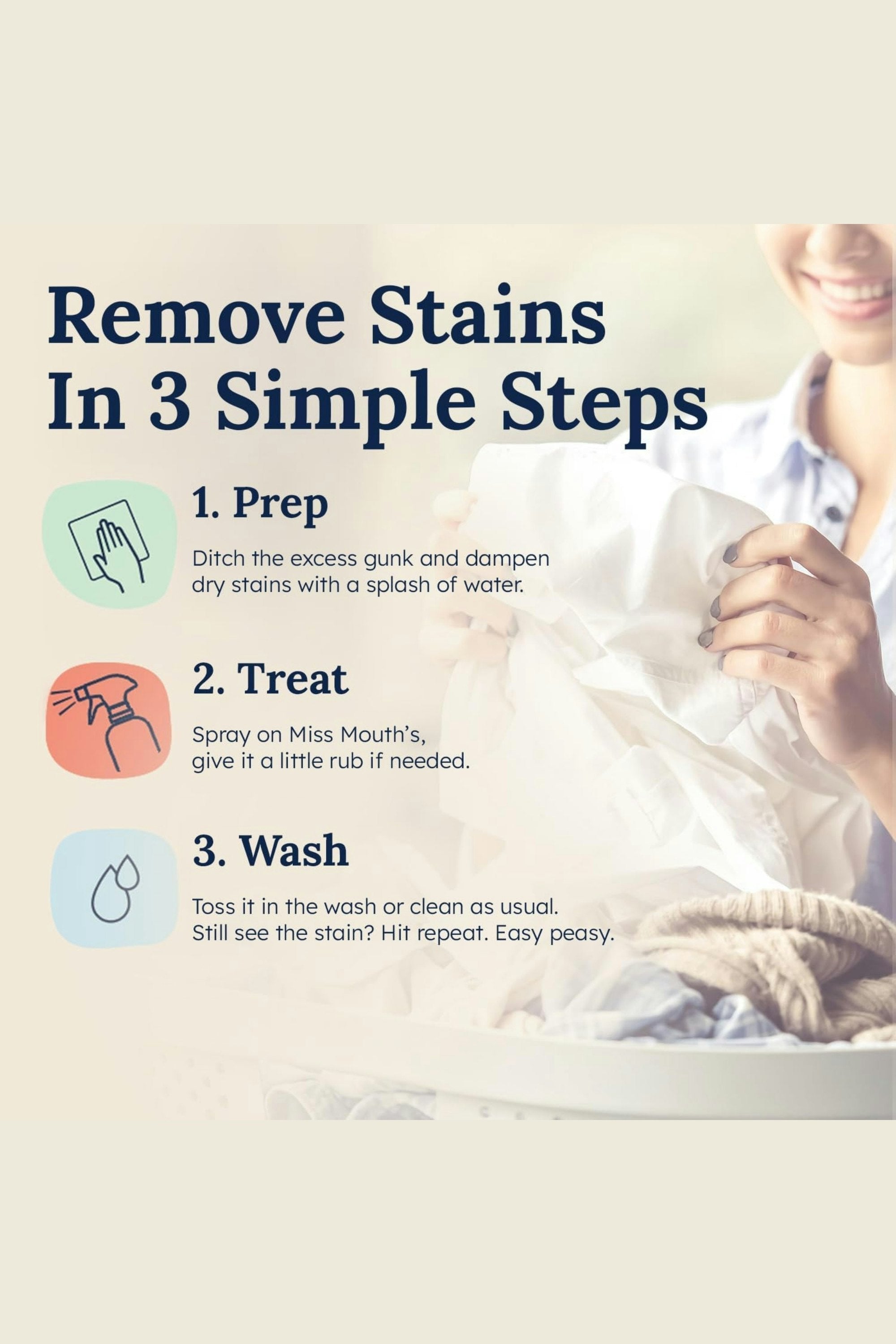 Remove Stains In 3 Simple Steps

1. Prep

Ditch the excess gunk and dampen dry stains with a splash of water.

2. Treat

Spray on Miss Mouth's, give it a little rub if needed.

3. Wash

Toss it in the wash or clean as usual. Still see the stain? Hit repeat. Easy peasy.