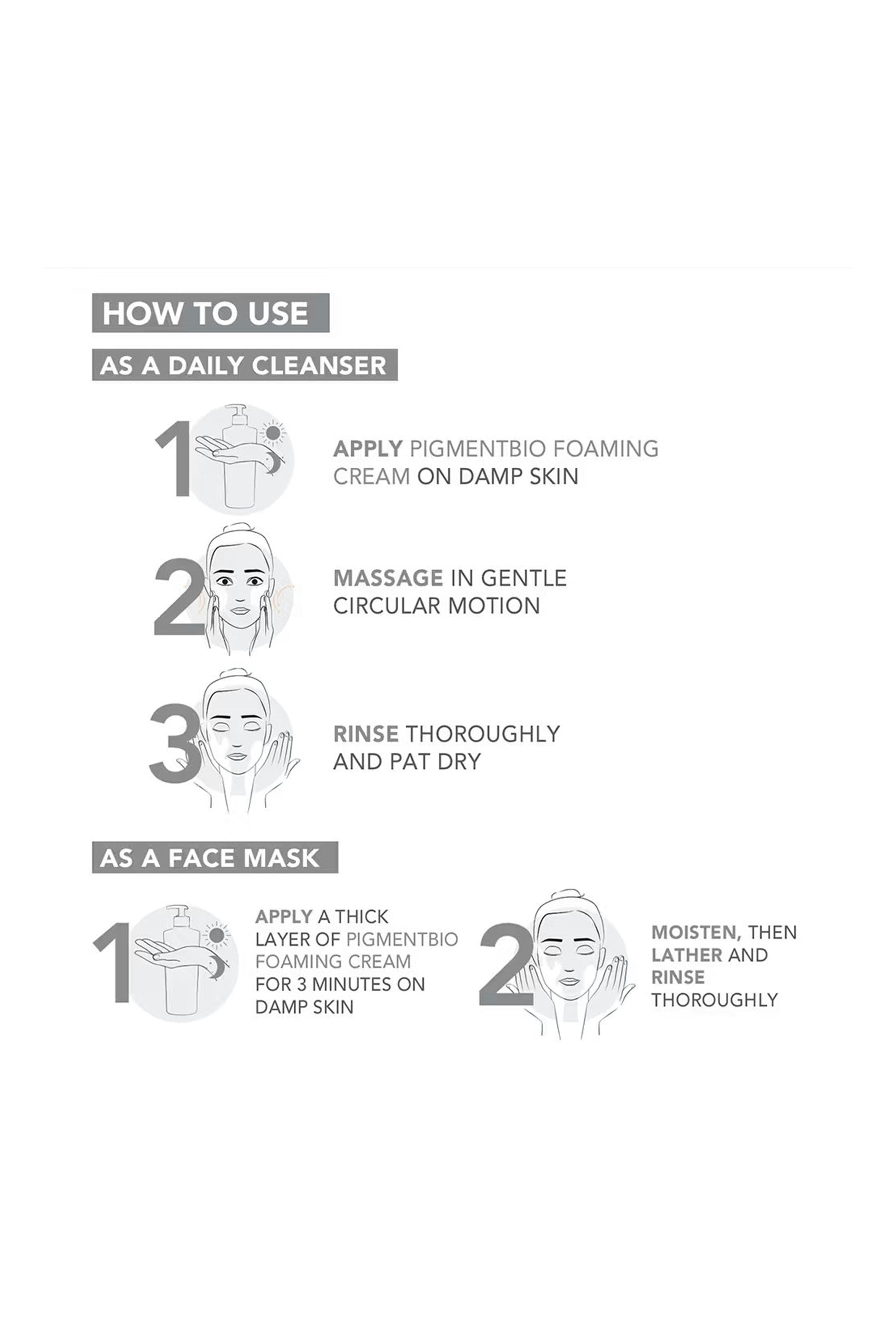 HOW TO USE

AS A DAILY CLEANSER

1 APPLY PIGMENTBIO FOAMING CREAM ON DAMP SKIN

2 MASSAGE IN GENTLE CIRCULAR MOTION

3 RINSE THOROUGHLY AND PAT DRY

AS A FACE MASK

1 APPLY A THICK LAYER OF PIGMENTBIO FOAMING CREAM FOR 3 MINUTES ON DAMP SKIN

2 MOISTEN, THEN LATHER AND RINSE THOROUGHLY