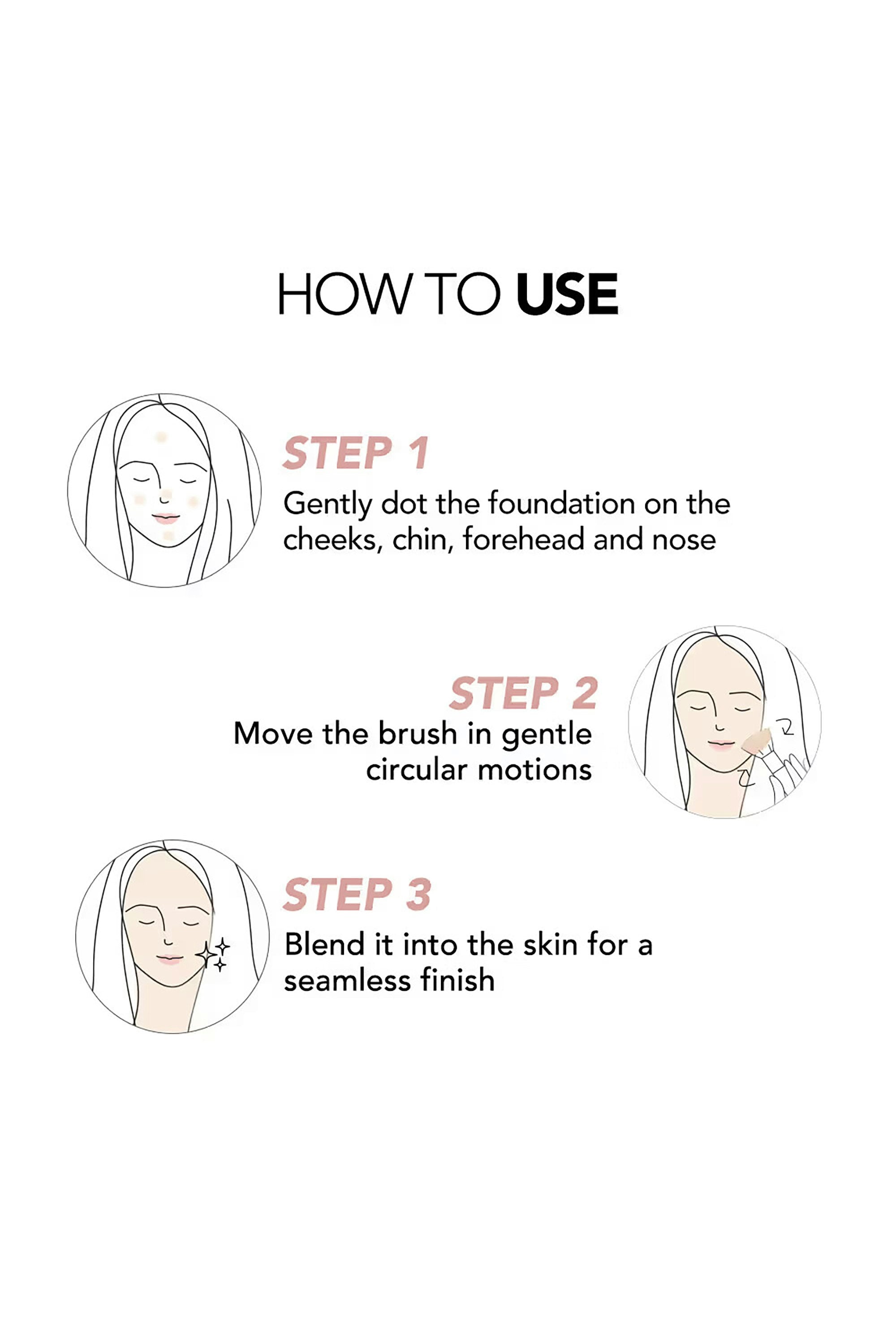 HOW TO USE

STEP 1
Gently dot the foundation on the cheeks, chin, forehead and nose

STEP 2
Move the brush in gentle circular motions

STEP 3
Blend it into the skin for a seamless finish