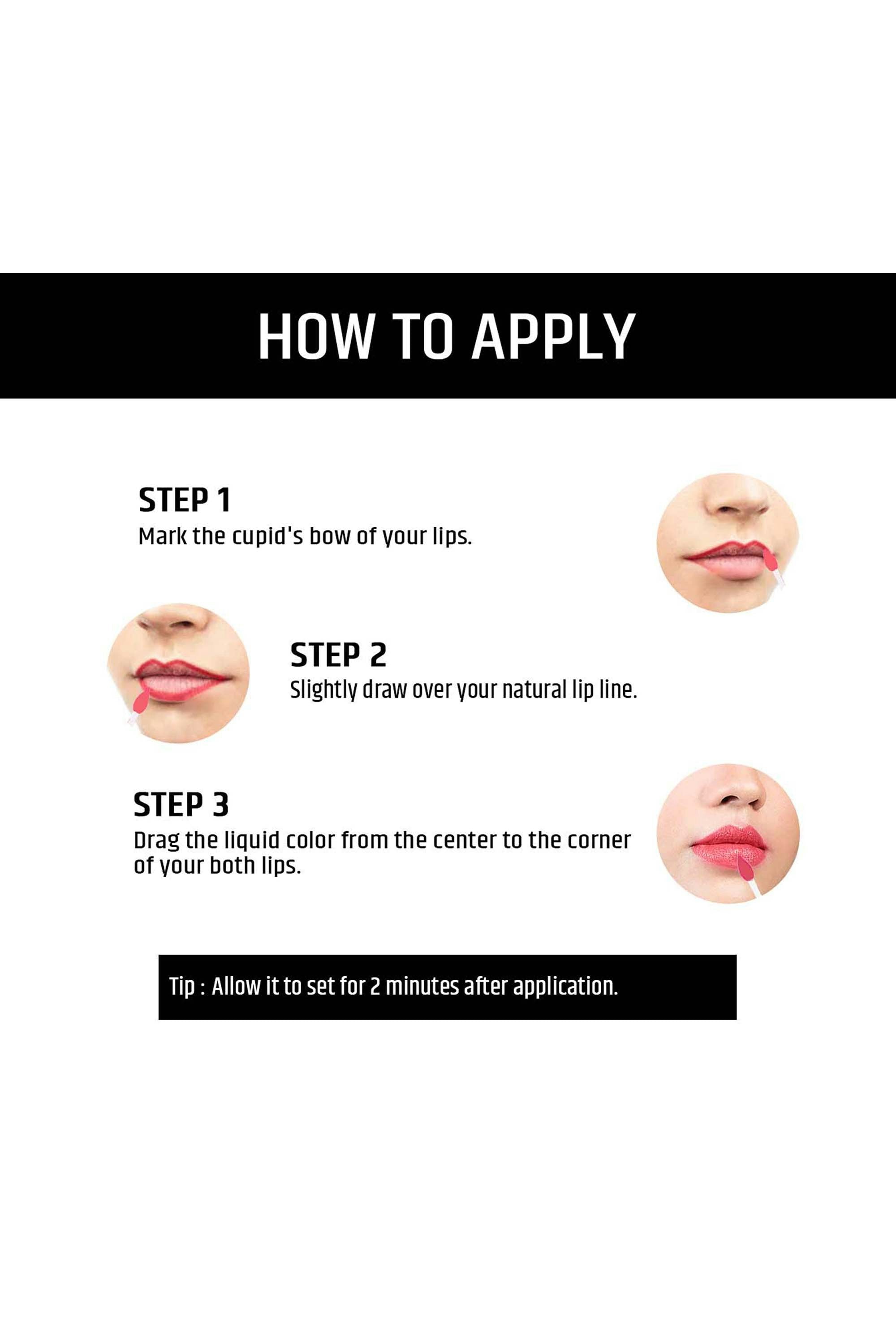 HOW TO APPLY

STEP 1
Mark the cupid's bow of your lips.

STEP 2
Slightly draw over your natural lip line.

STEP 3
Drag the liquid color from the center to the corner of your both lips.

Tip : Allow it to set for 2 minutes after application.