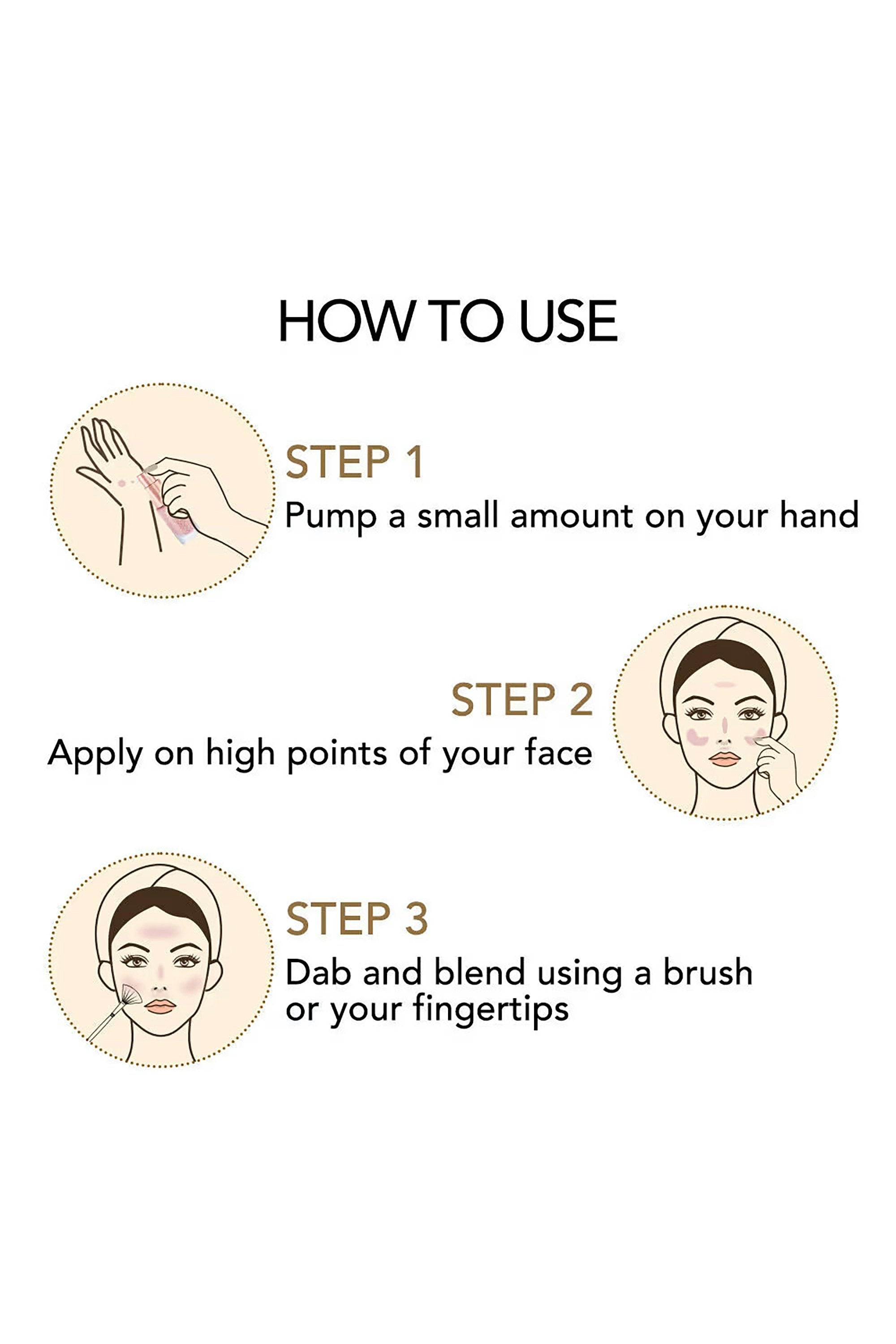 HOW TO USE

STEP 1
Pump a small amount on your hand

STEP 2
Apply on high points of your face

STEP 3
Dab and blend using a brush or your fingertips