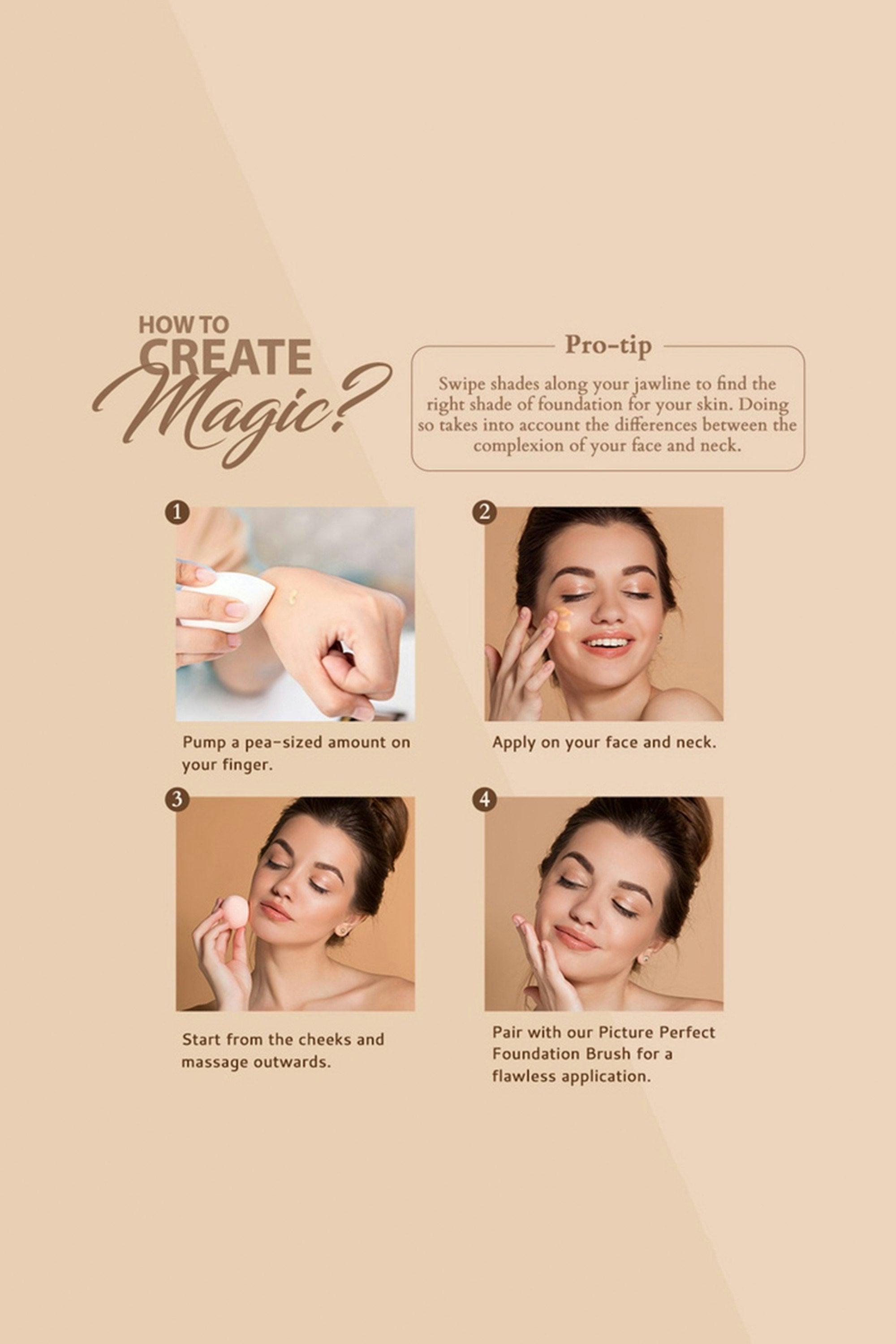 HOW TO CREATE Magic?

Pro-tip

Swipe shades along your jawline to find the right shade of foundation for your skin. Doing so takes into account the differences between the complexion of your face and neck.

1

Pump a pea-sized amount on your finger.

2

Apply on your face and neck.

3

Start from the cheeks and massage outwards.

4

Pair with our Picture Perfect Foundation Brush for a flawless application.