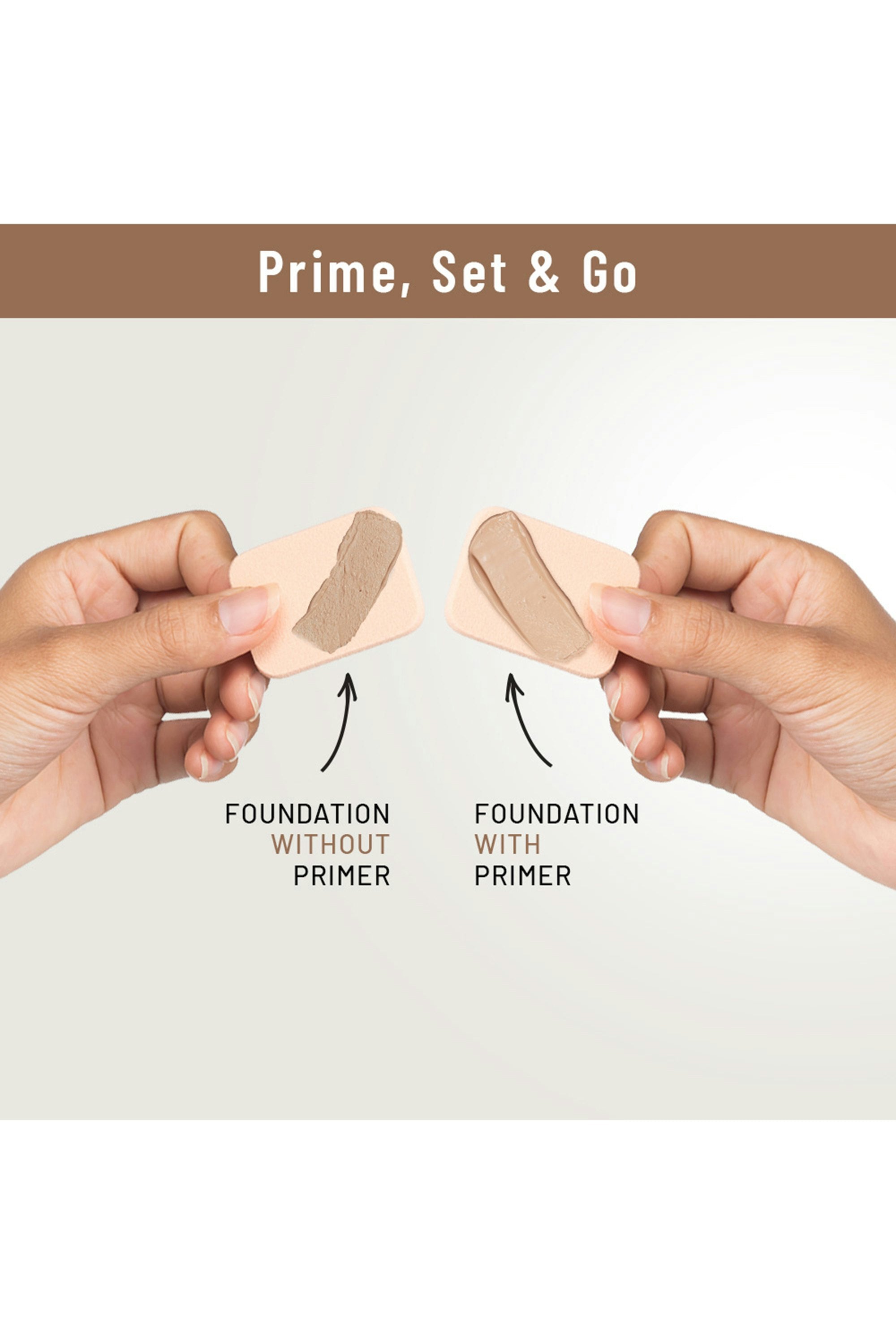 Prime, Set & Go

FOUNDATION
WITHOUT
PRIMER

FOUNDATION
WITH
PRIMER