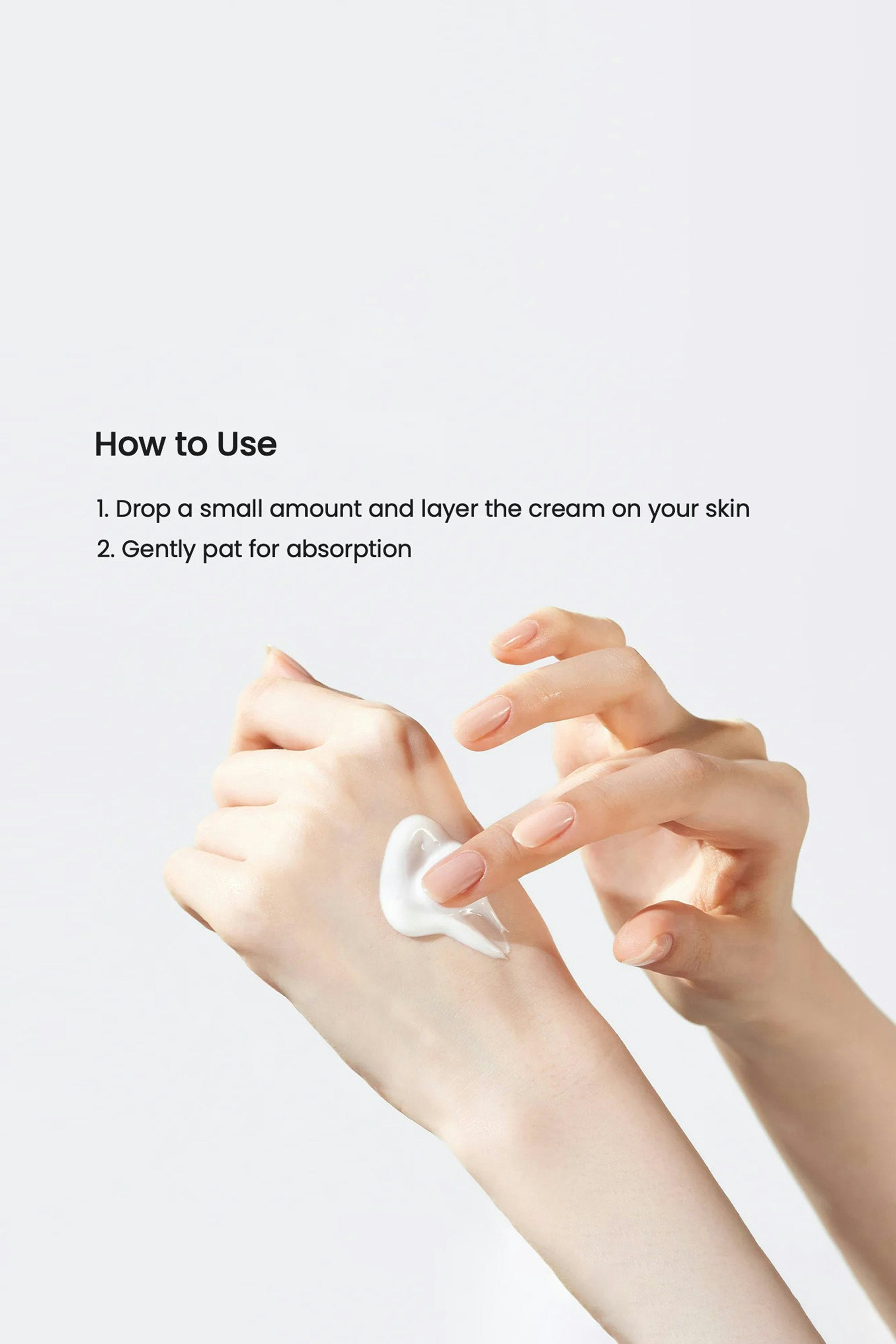 How to Use

1. Drop a small amount and layer the cream on your skin

2. Gently pat for absorption