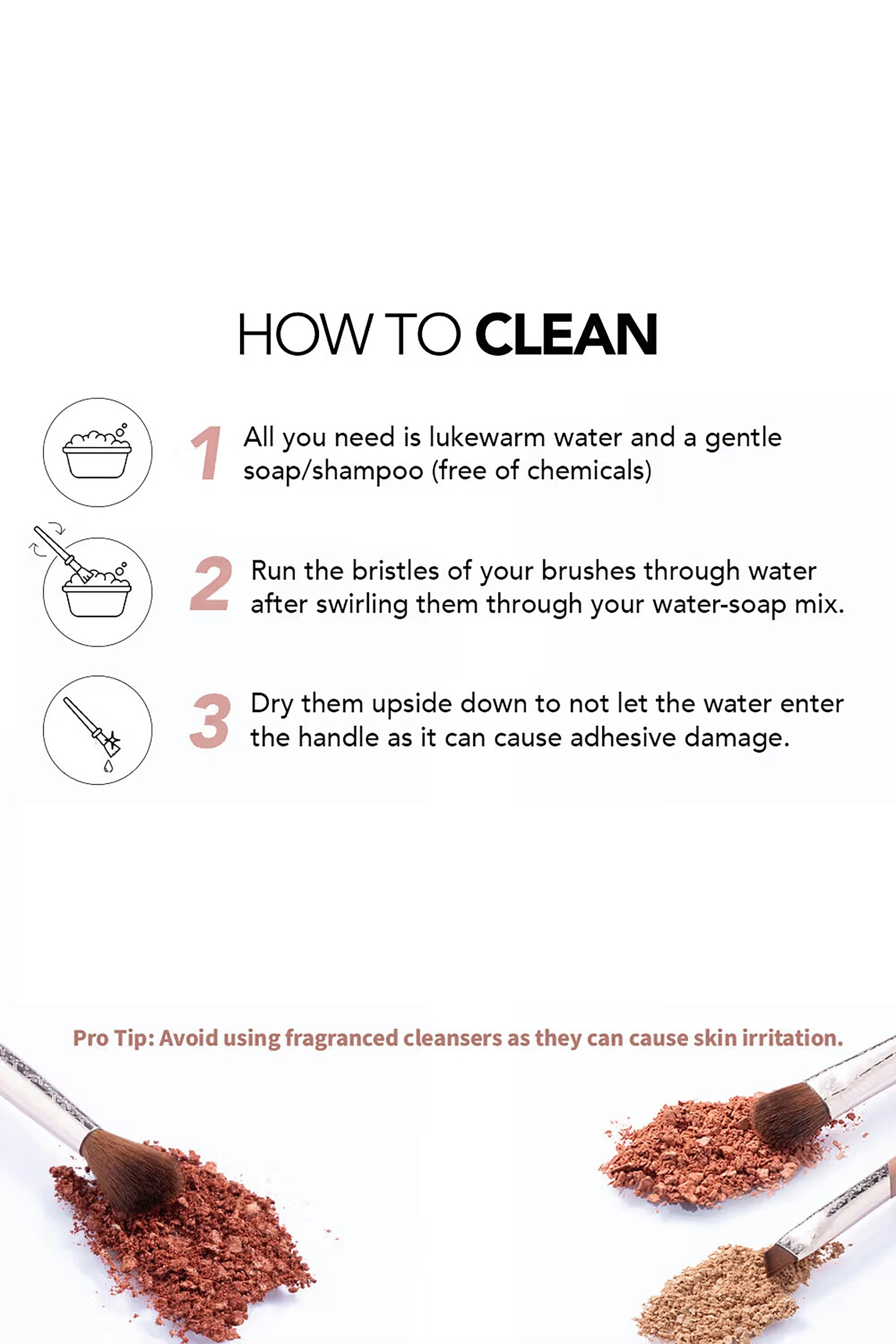 HOW TO CLEAN

1 All you need is lukewarm water and a gentle soap/shampoo (free of chemicals)

2 Run the bristles of your brushes through water after swirling them through your water-soap mix.

3 Dry them upside down to not let the water enter the handle as it can cause adhesive damage.

Pro Tip: Avoid using fragranced cleansers as they can cause skin irritation.