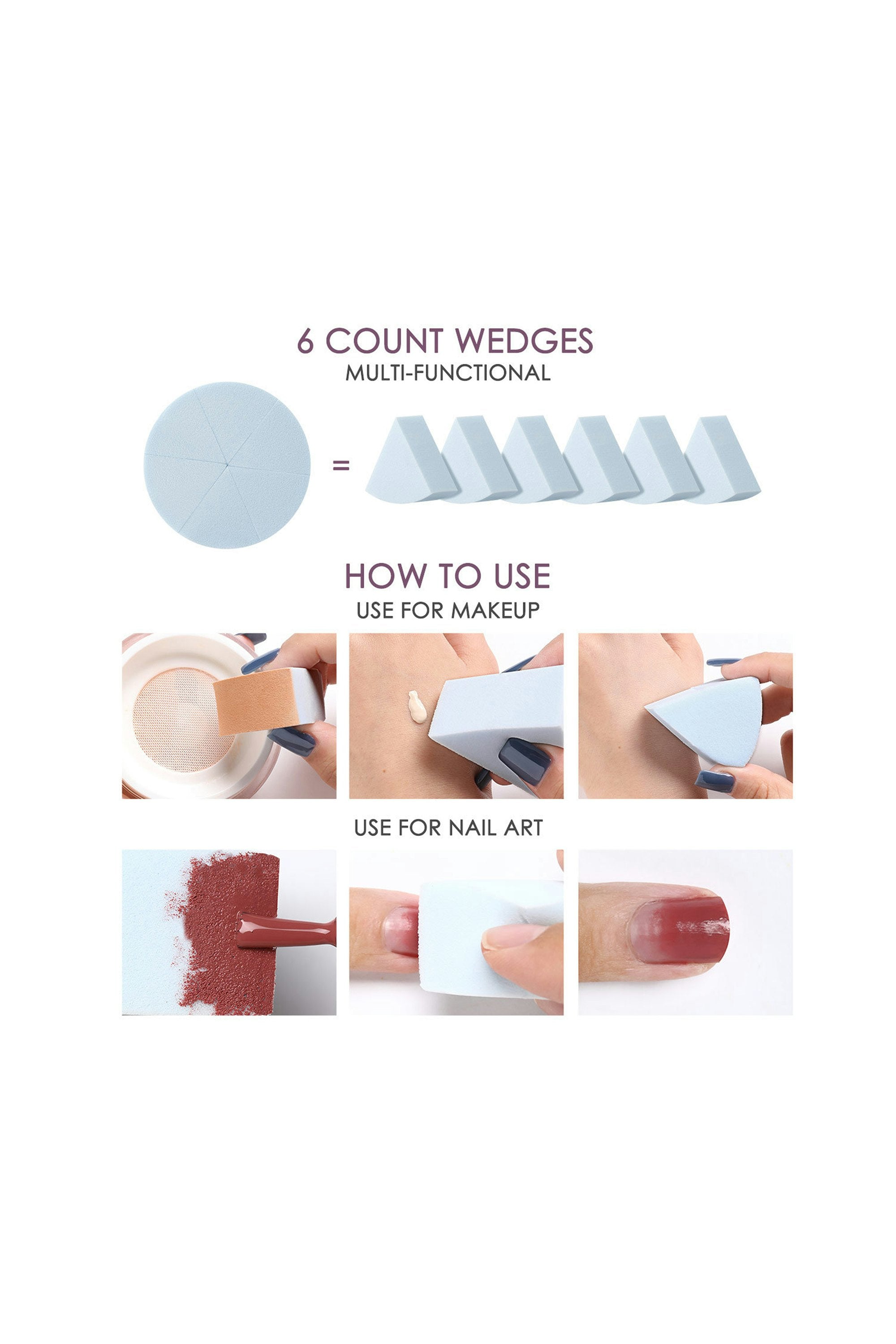 6 COUNT WEDGES
MULTI-FUNCTIONAL

=

HOW TO USE
USE FOR MAKEUP

USE FOR NAIL ART