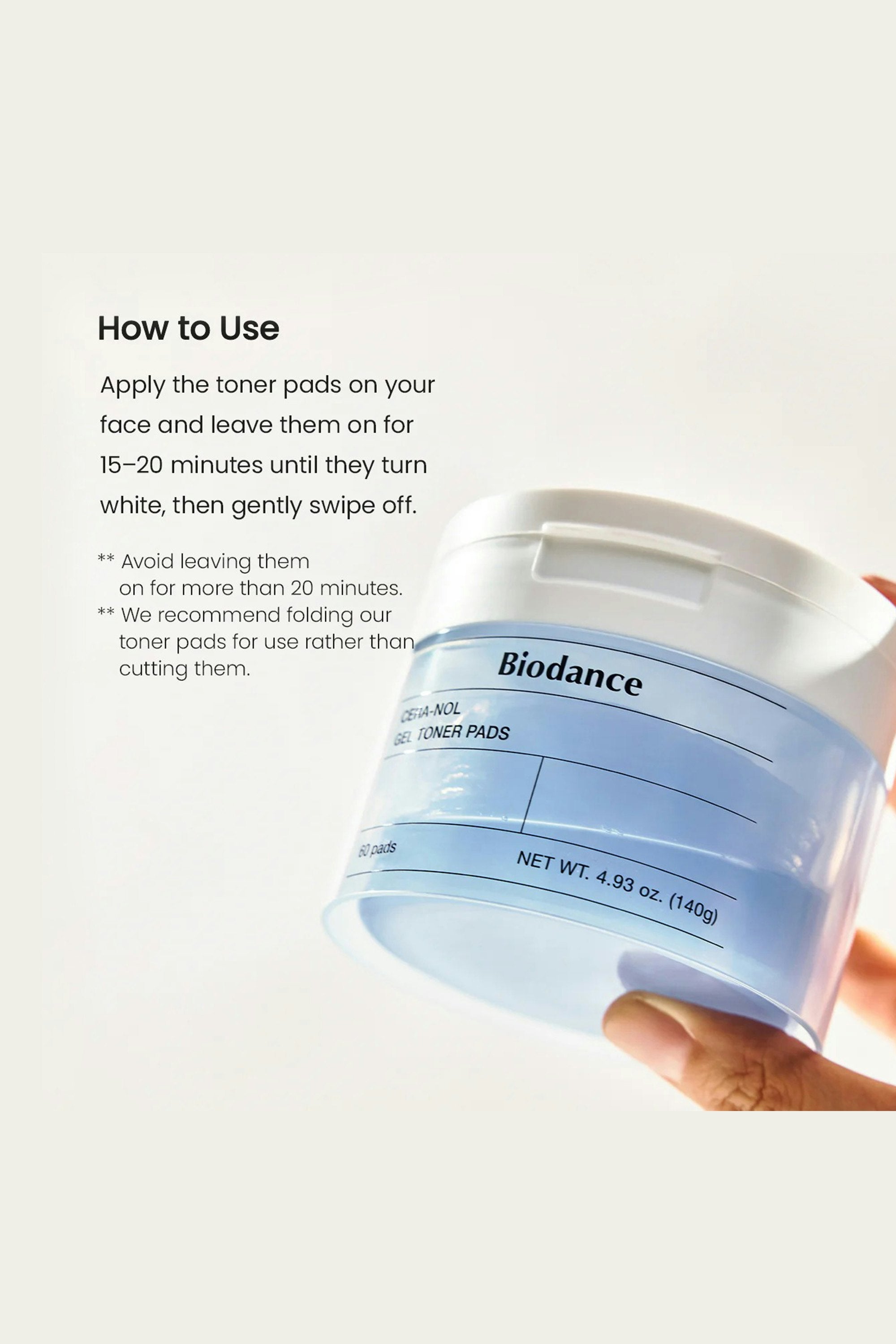 How to Use

Apply the toner pads on your face and leave them on for 15–20 minutes until they turn white, then gently swipe off.

** Avoid leaving them on for more than 20 minutes.
** We recommend folding our toner pads for use rather than cutting them.

Biodance

CERA-NOL
GEL TONER PADS

60 pads

NET WT. 4.93 oz. (140g)