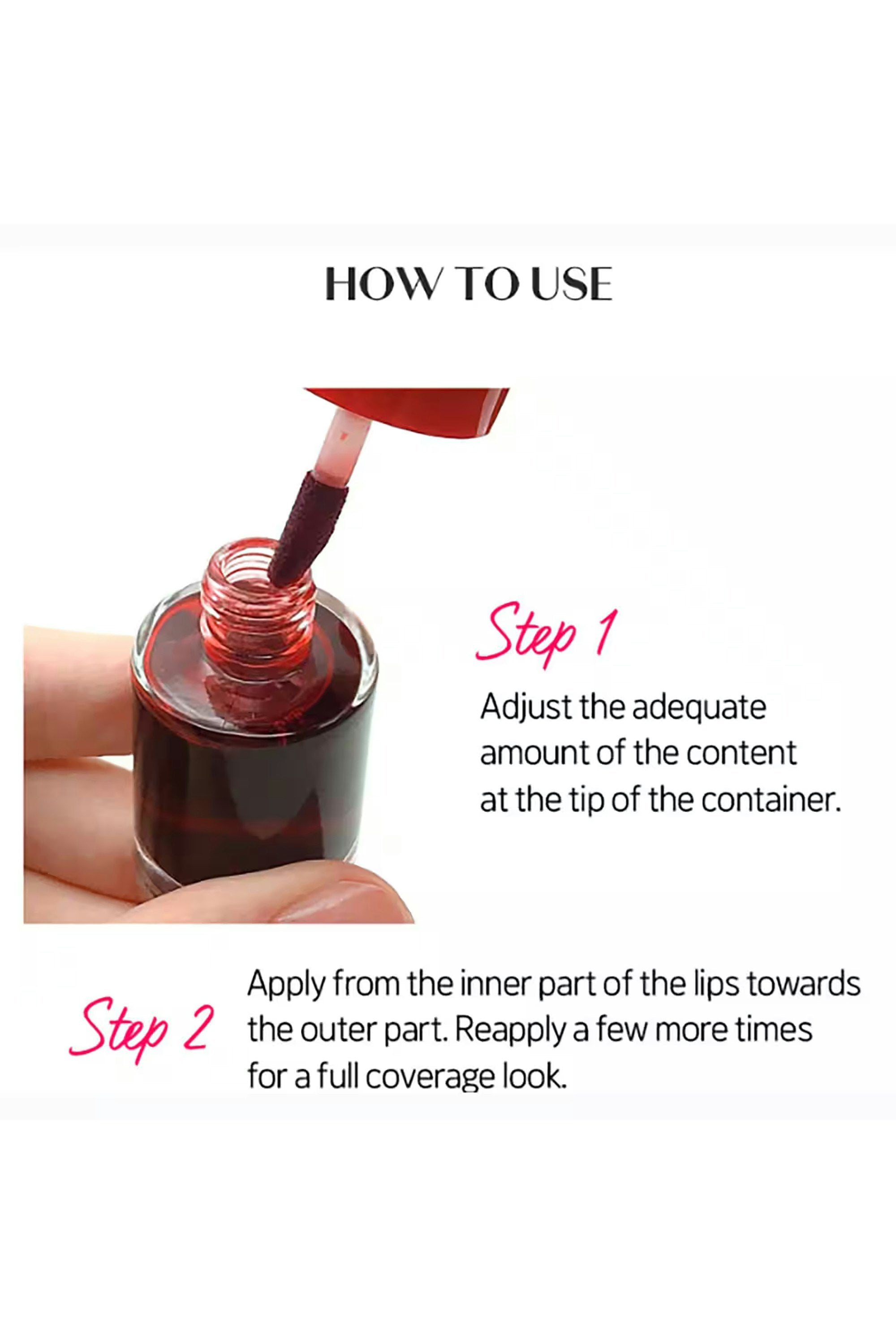 HOW TO USE

Step 1

Adjust the adequate amount of the content at the tip of the container.

Step 2

Apply from the inner part of the lips towards the outer part. Reapply a few more times for a full coverage look.