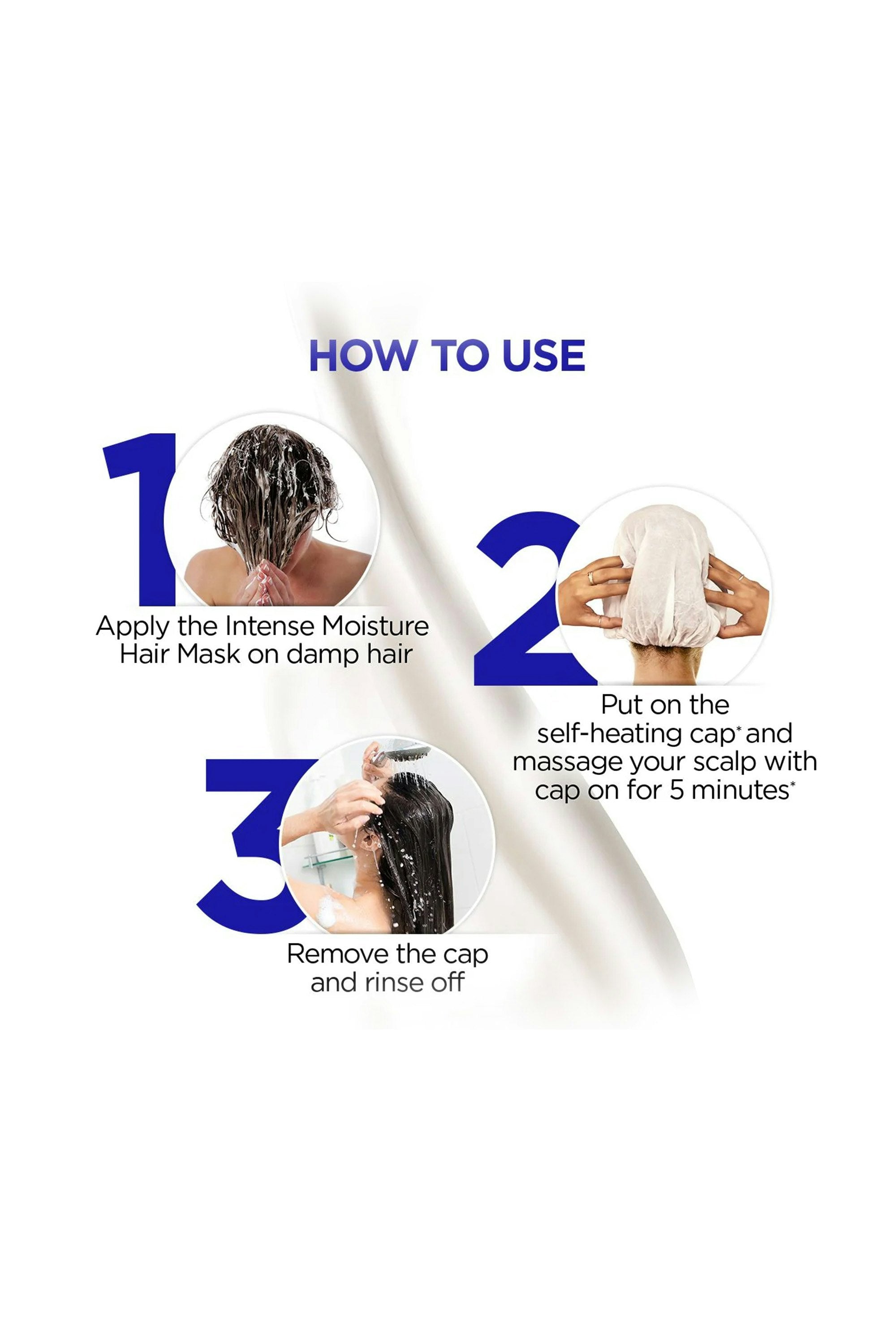 HOW TO USE

1

Apply the Intense Moisture Hair Mask on damp hair

2

Put on the self-heating cap* and massage your scalp with cap on for 5 minutes*

3

Remove the cap and rinse off