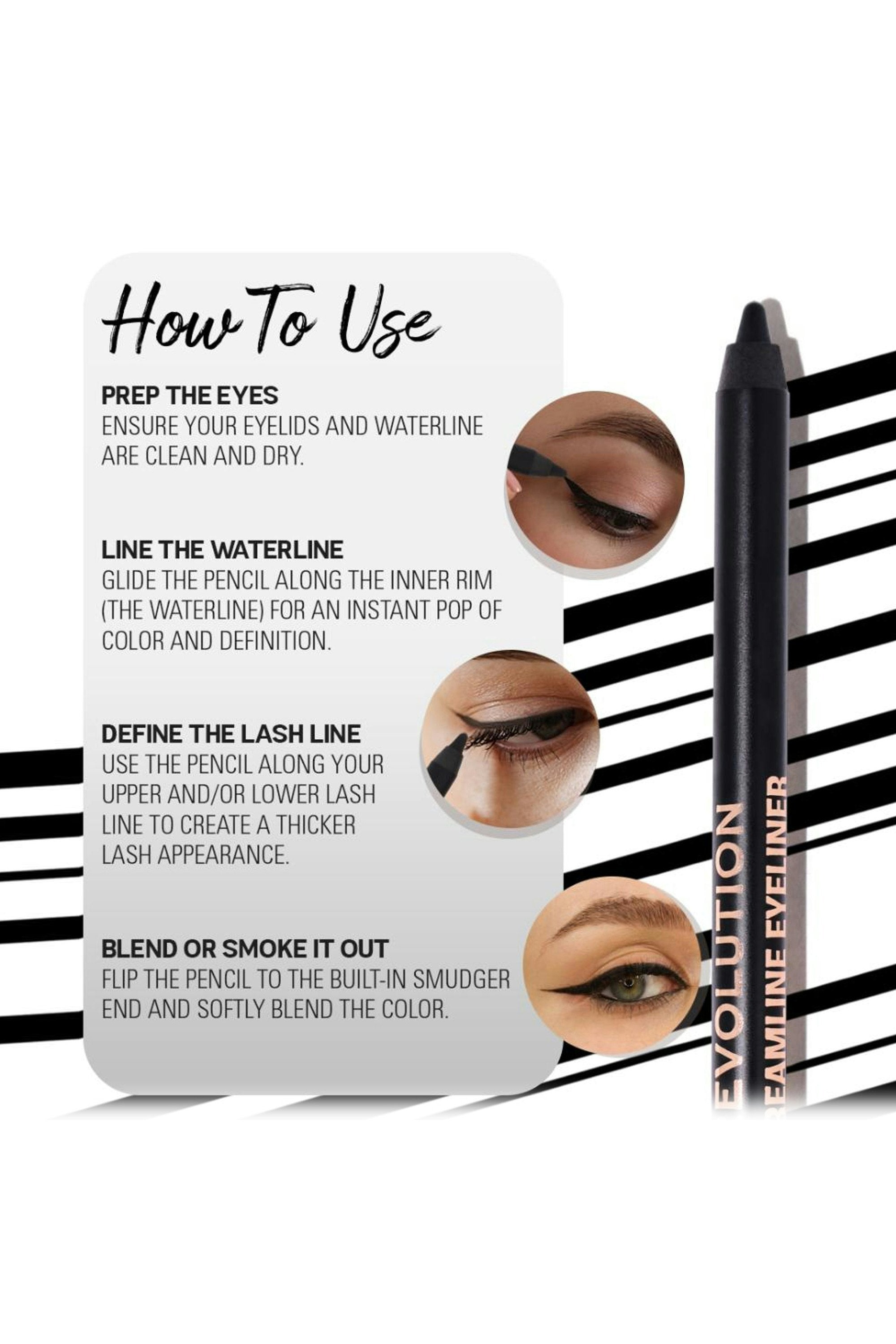 How To Use

PREP THE EYES
ENSURE YOUR EYELIDS AND WATERLINE ARE CLEAN AND DRY.

LINE THE WATERLINE
GLIDE THE PENCIL ALONG THE INNER RIM (THE WATERLINE) FOR AN INSTANT POP OF COLOR AND DEFINITION.

DEFINE THE LASH LINE
USE THE PENCIL ALONG YOUR UPPER AND/OR LOWER LASH LINE TO CREATE A THICKER LASH APPEARANCE.

BLEND OR SMOKE IT OUT
FLIP THE PENCIL TO THE BUILT-IN SMUDGER END AND SOFTLY BLEND THE COLOR.

EVOLUTION
EAMLINE EYELINER