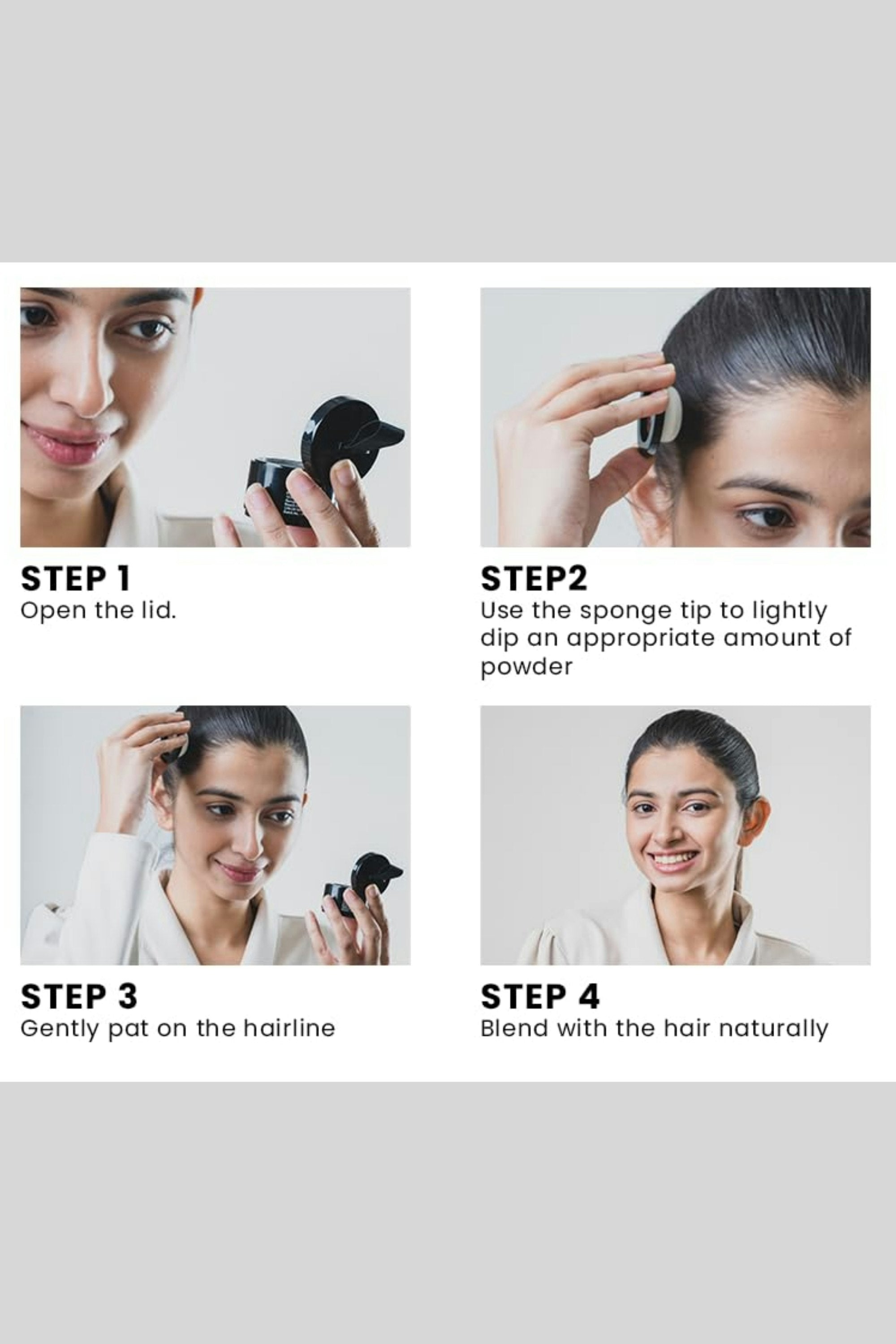 STEP 1
Open the lid.

STEP2
Use the sponge tip to lightly dip an appropriate amount of powder

STEP 3
Gently pat on the hairline

STEP 4
Blend with the hair naturally