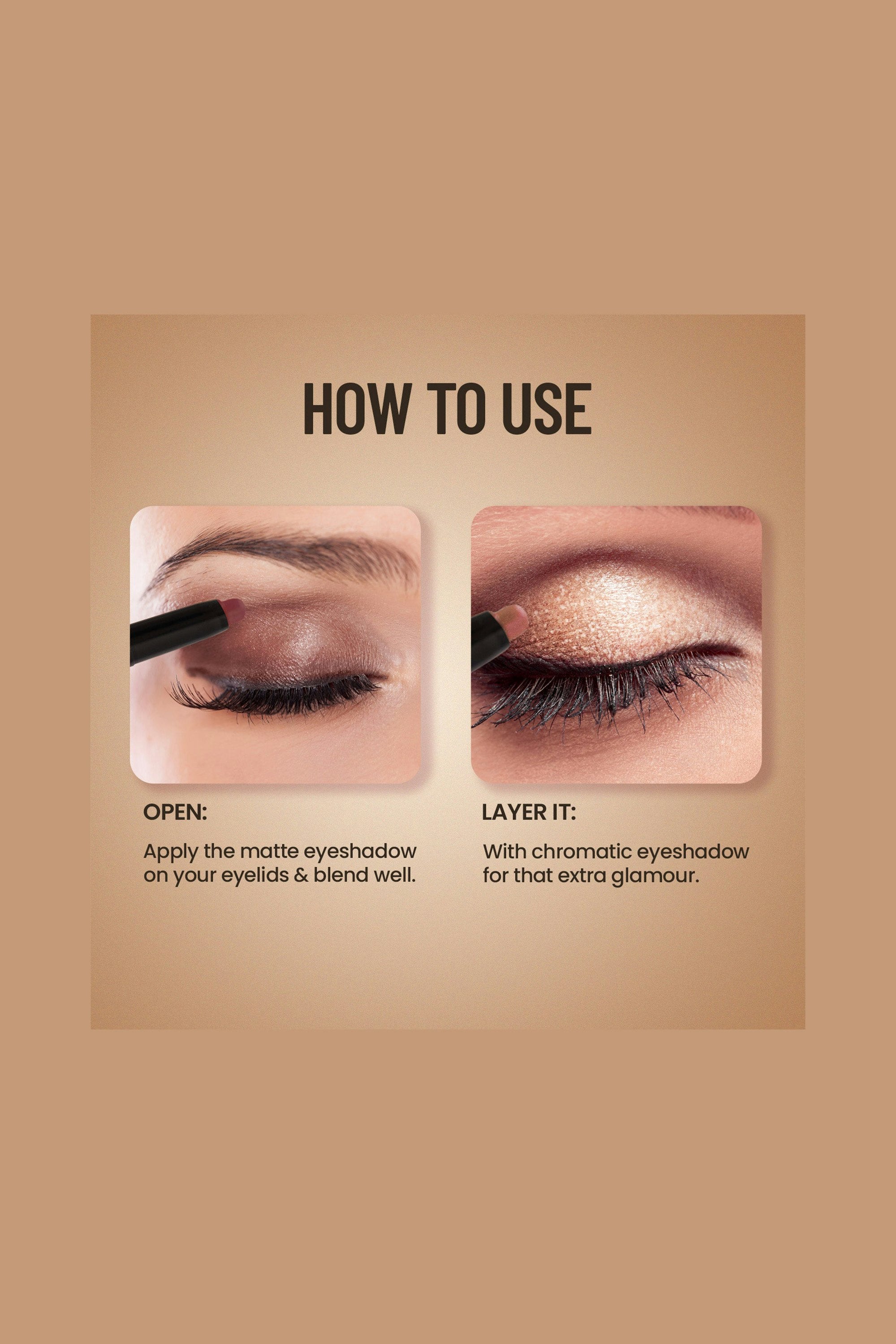 HOW TO USE

OPEN:

Apply the matte eyeshadow on your eyelids & blend well.

LAYER IT:

With chromatic eyeshadow for that extra glamour.