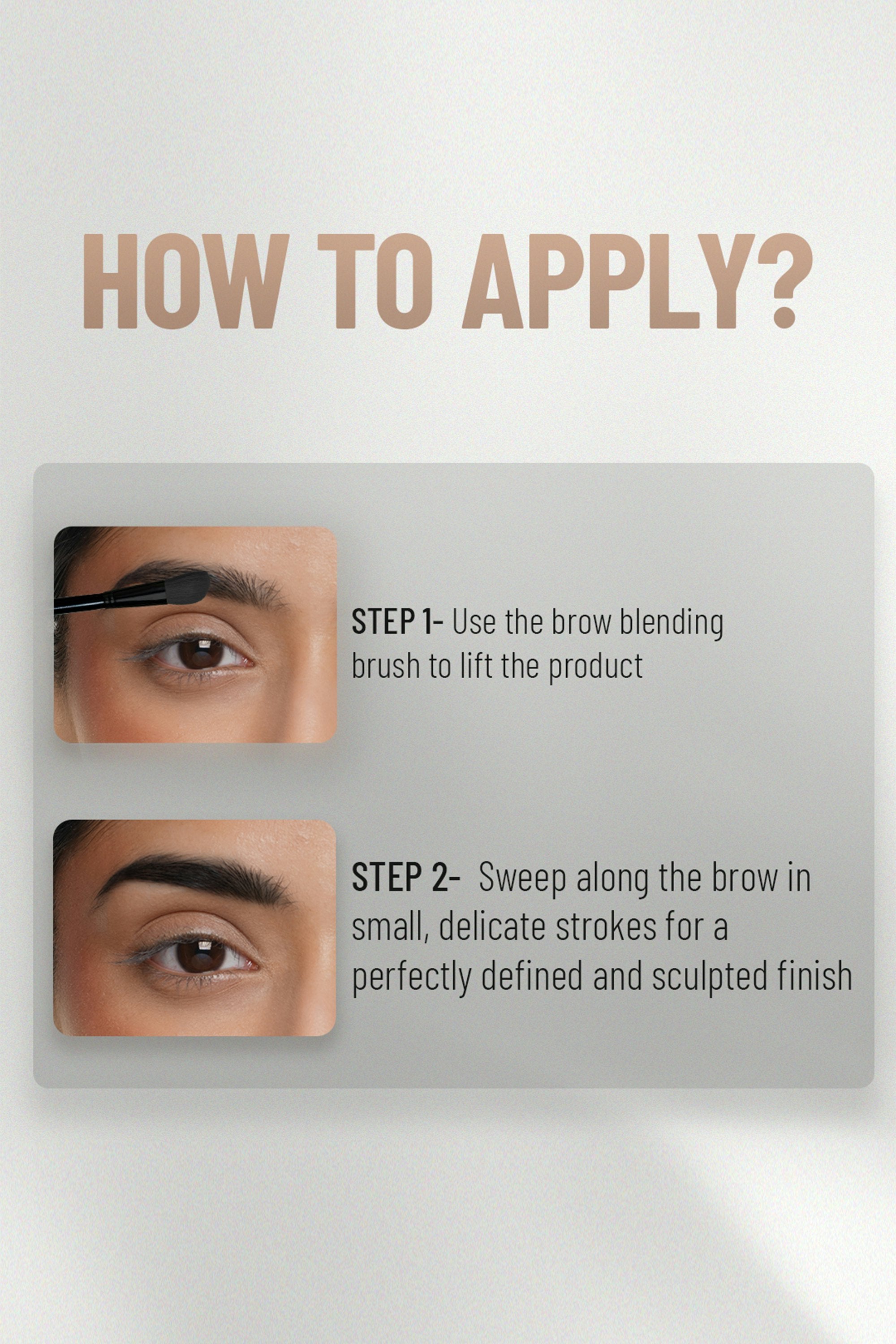 HOW TO APPLY?

STEP 1- Use the brow blending brush to lift the product

STEP 2- Sweep along the brow in small, delicate strokes for a perfectly defined and sculpted finish