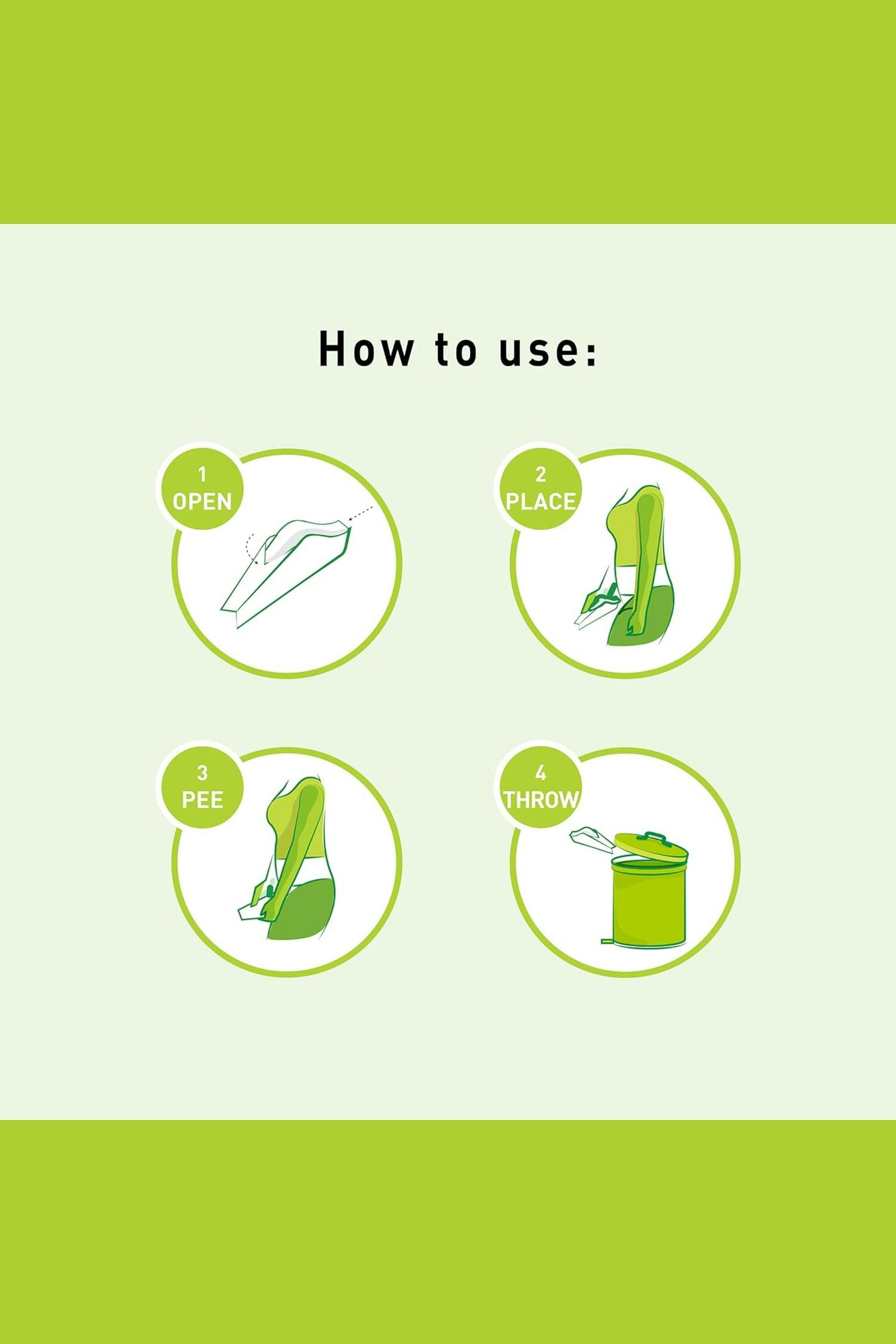 How to use:

1
OPEN

2
PLACE

3
PEE

4
THROW