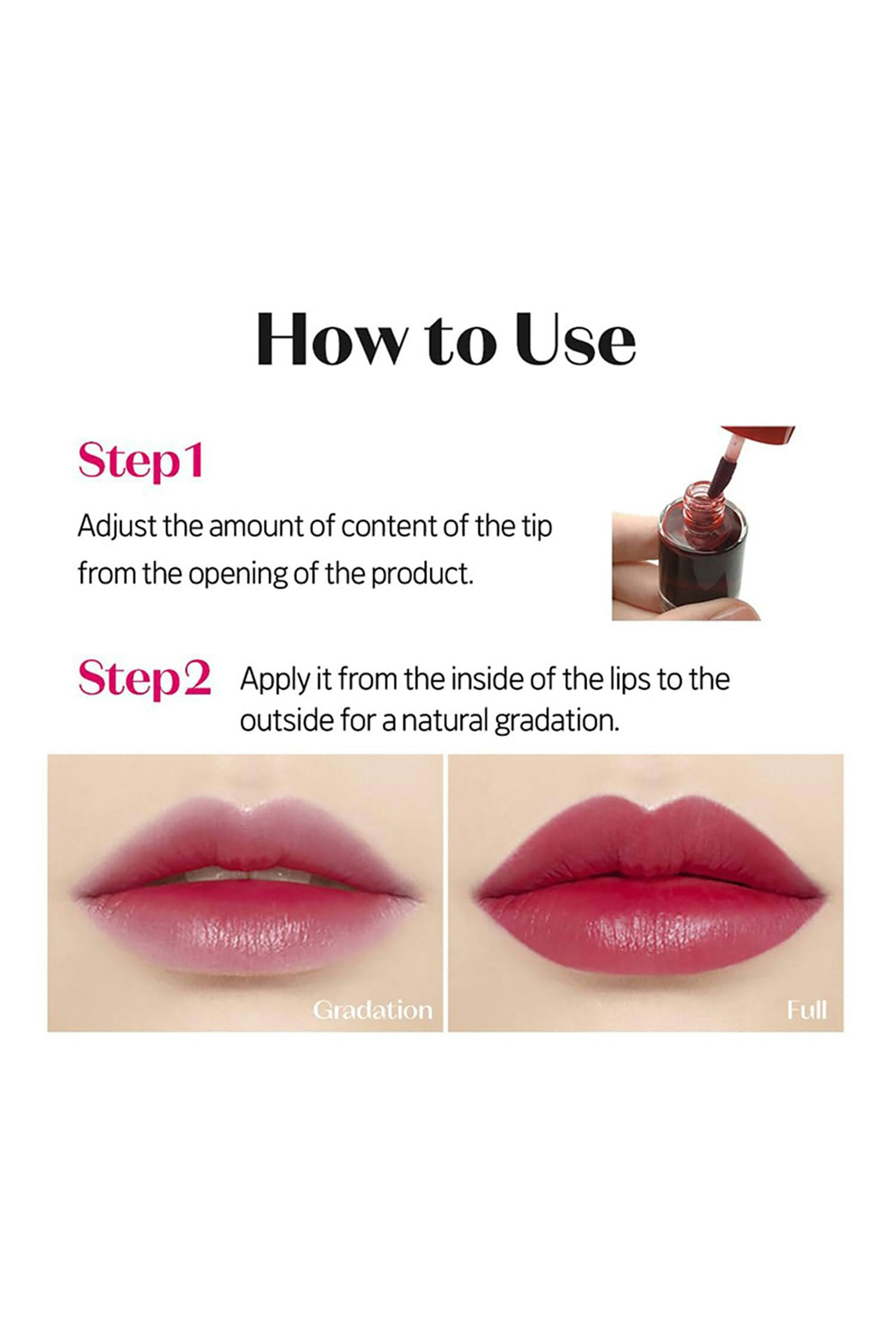 How to Use

Step1

Adjust the amount of content of the tip from the opening of the product.

Step2

Apply it from the inside of the lips to the outside for a natural gradation.

Gradation

Full