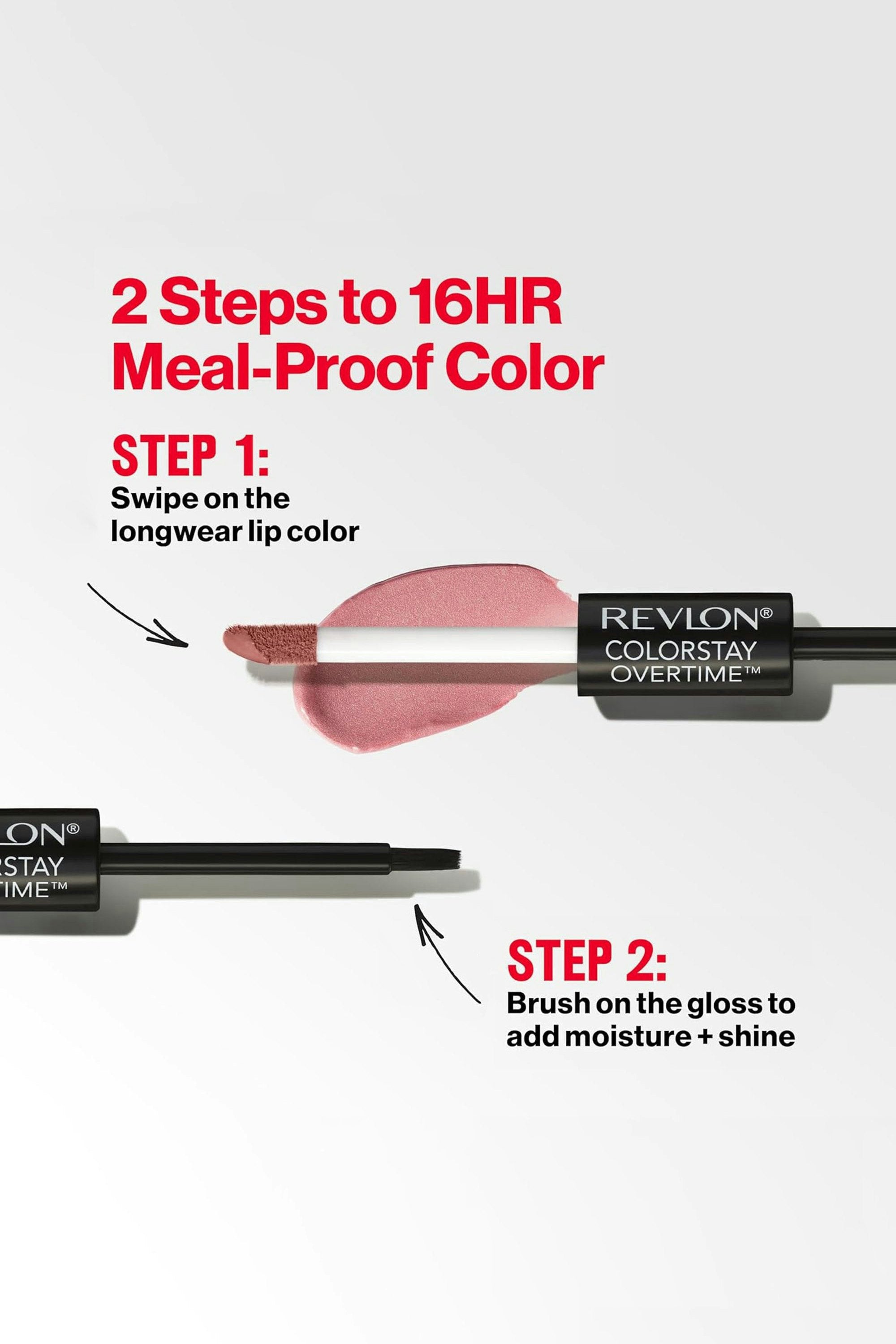 2 Steps to 16HR Meal-Proof Color

STEP 1:
Swipe on the longwear lip color

REVLON®
COLORSTAY
OVERTIME™

LON®
RSTAY
TIME™

STEP 2:
Brush on the gloss to add moisture + shine