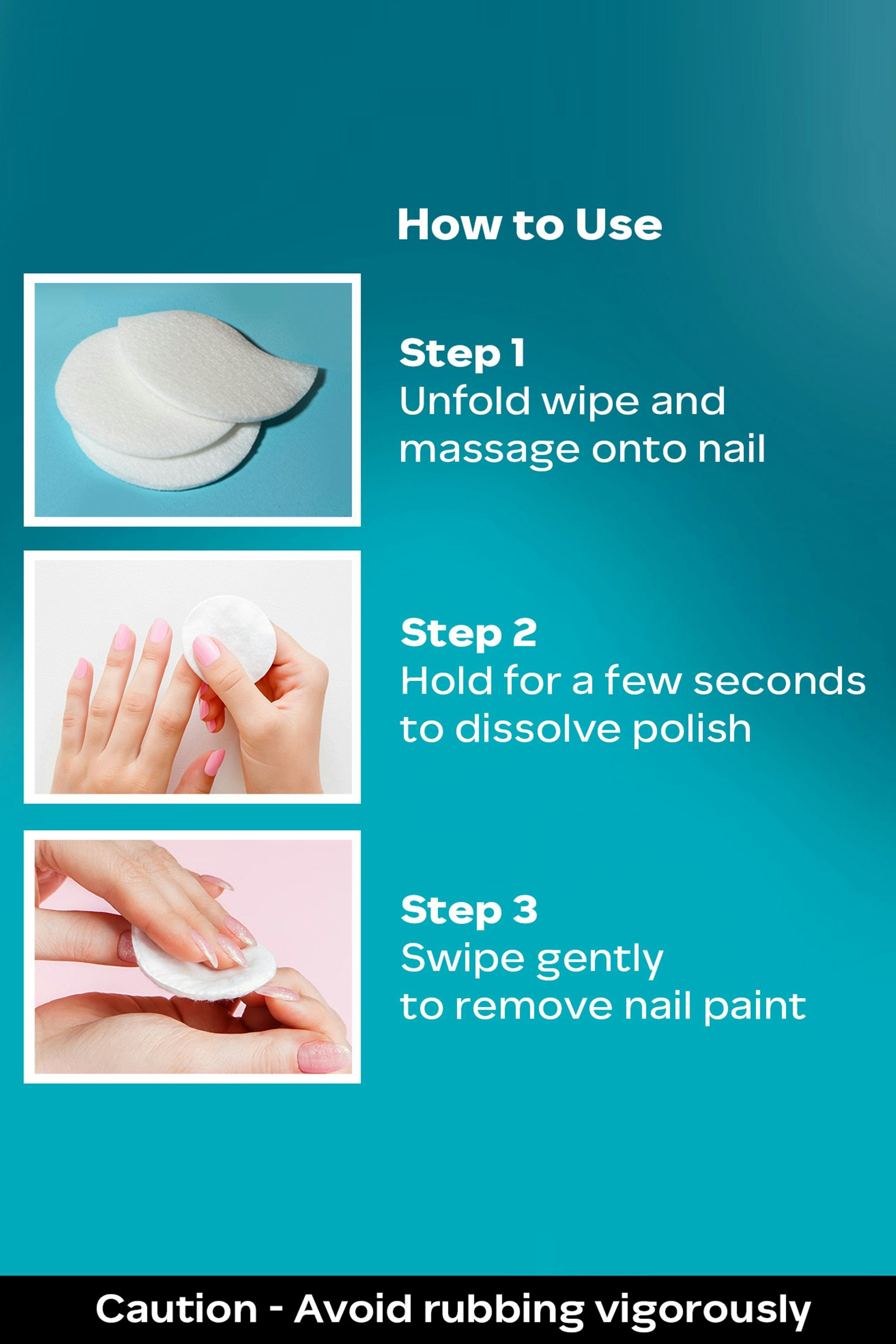 How to Use

Step 1
Unfold wipe and massage onto nail

Step 2
Hold for a few seconds to dissolve polish

Step 3
Swipe gently
to remove nail paint

Caution - Avoid rubbing vigorously