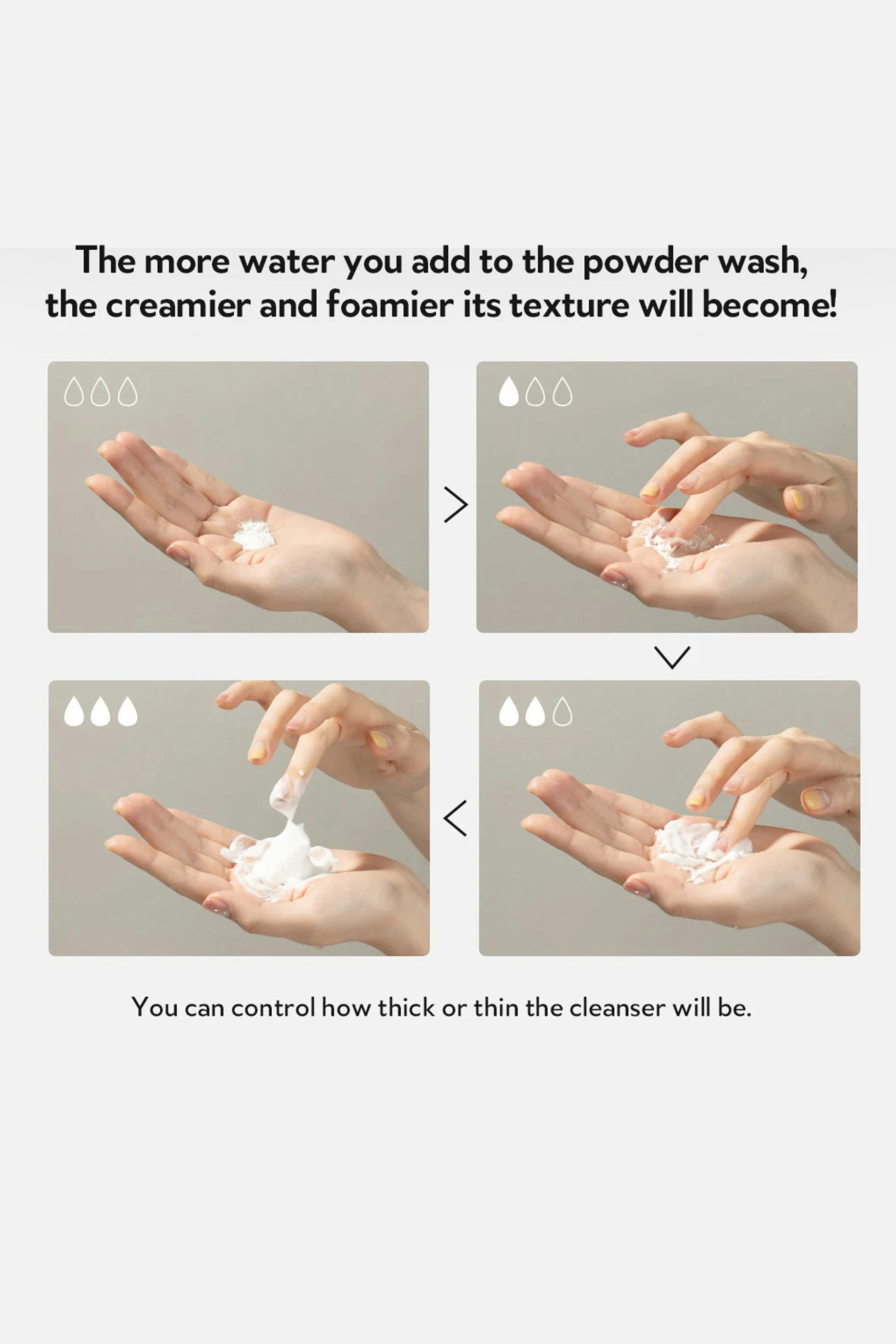 The more water you add to the powder wash, the creamier and foamier its texture will become!

You can control how thick or thin the cleanser will be.