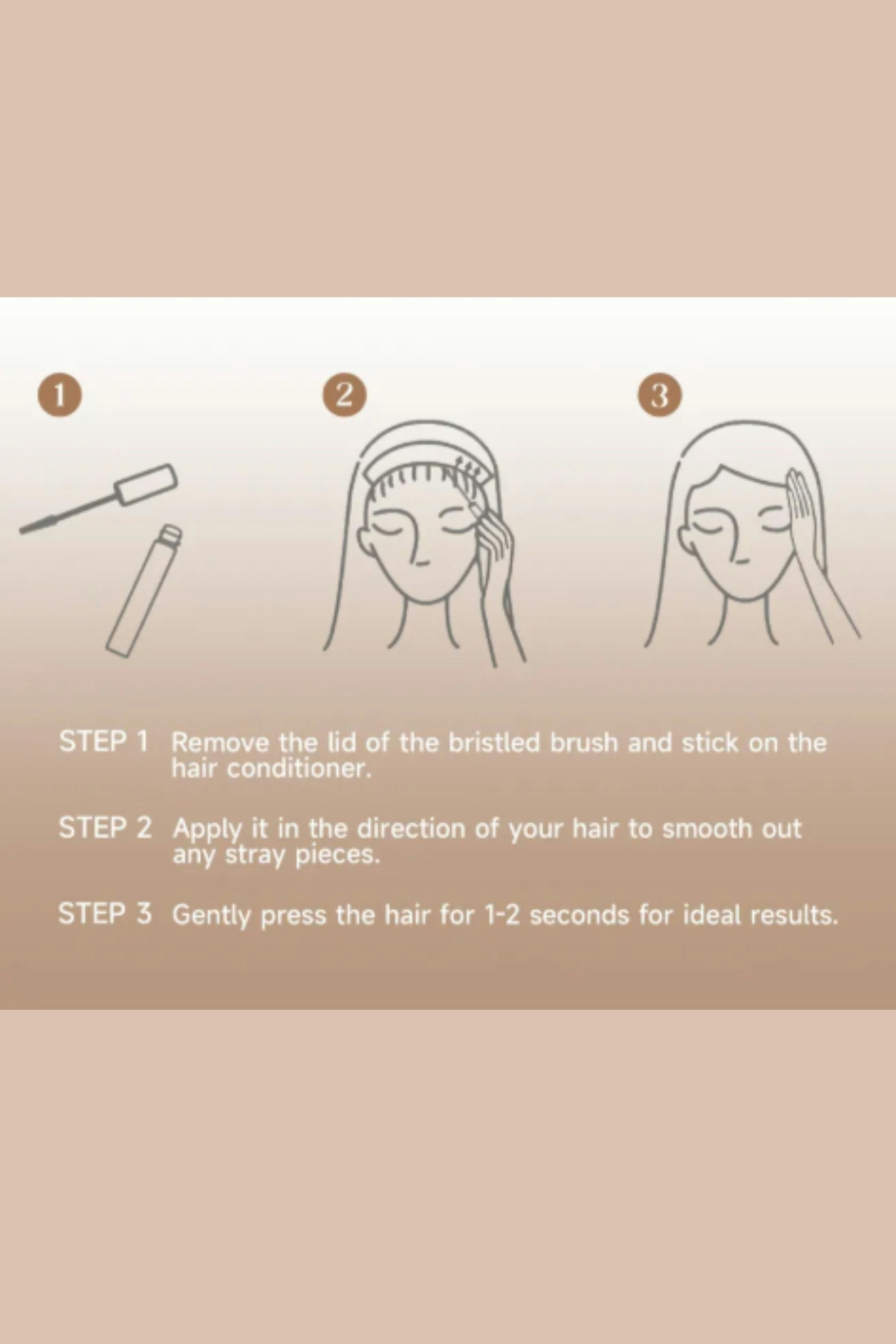 1

2

3

STEP 1 Remove the lid of the bristled brush and stick on the hair conditioner.

STEP 2 Apply it in the direction of your hair to smooth out any stray pieces.

STEP 3 Gently press the hair for 1-2 seconds for ideal results.