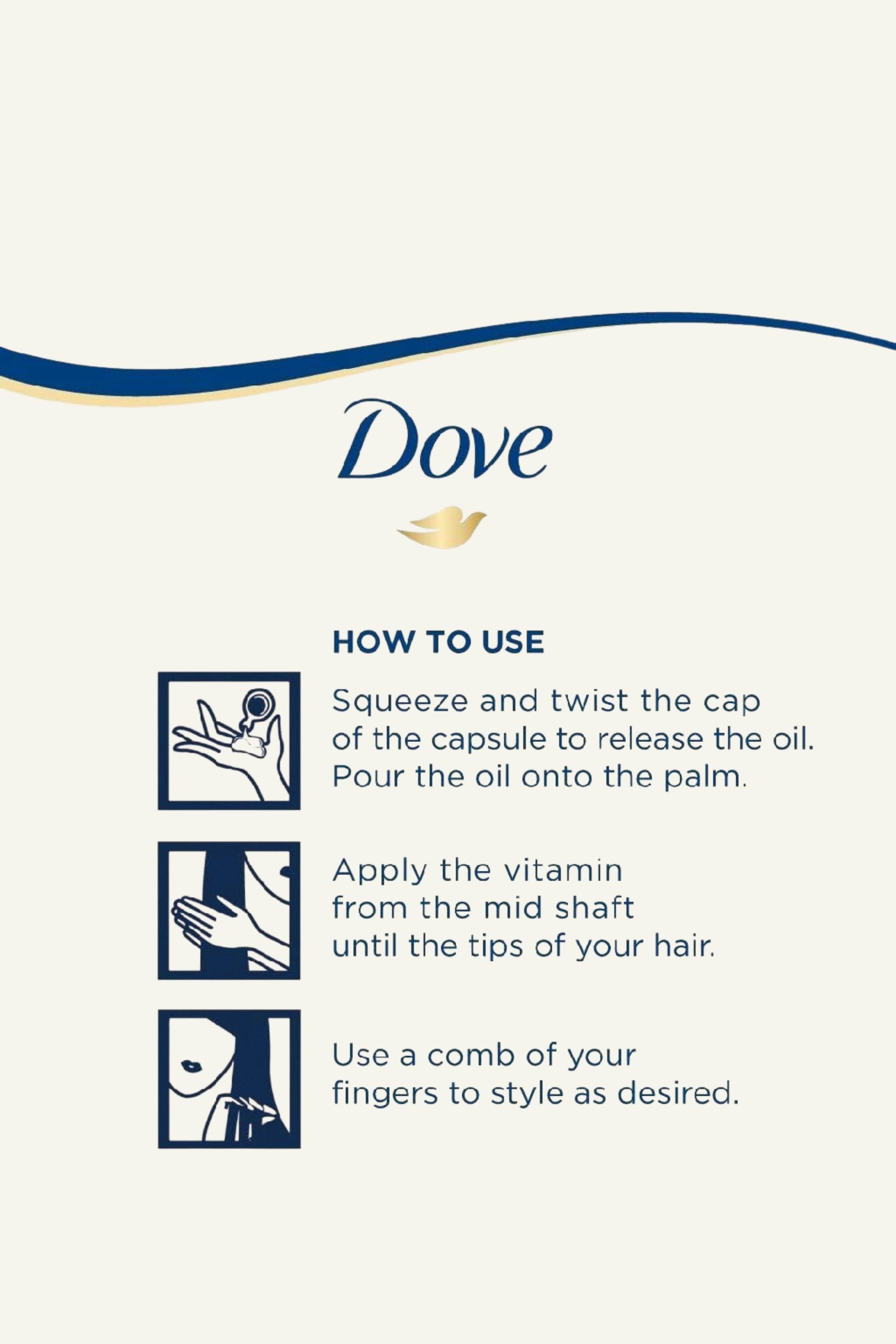 Dove

HOW TO USE

Squeeze and twist the cap of the capsule to release the oil. Pour the oil onto the palm.

Apply the vitamin from the mid shaft until the tips of your hair.

Use a comb of your fingers to style as desired.