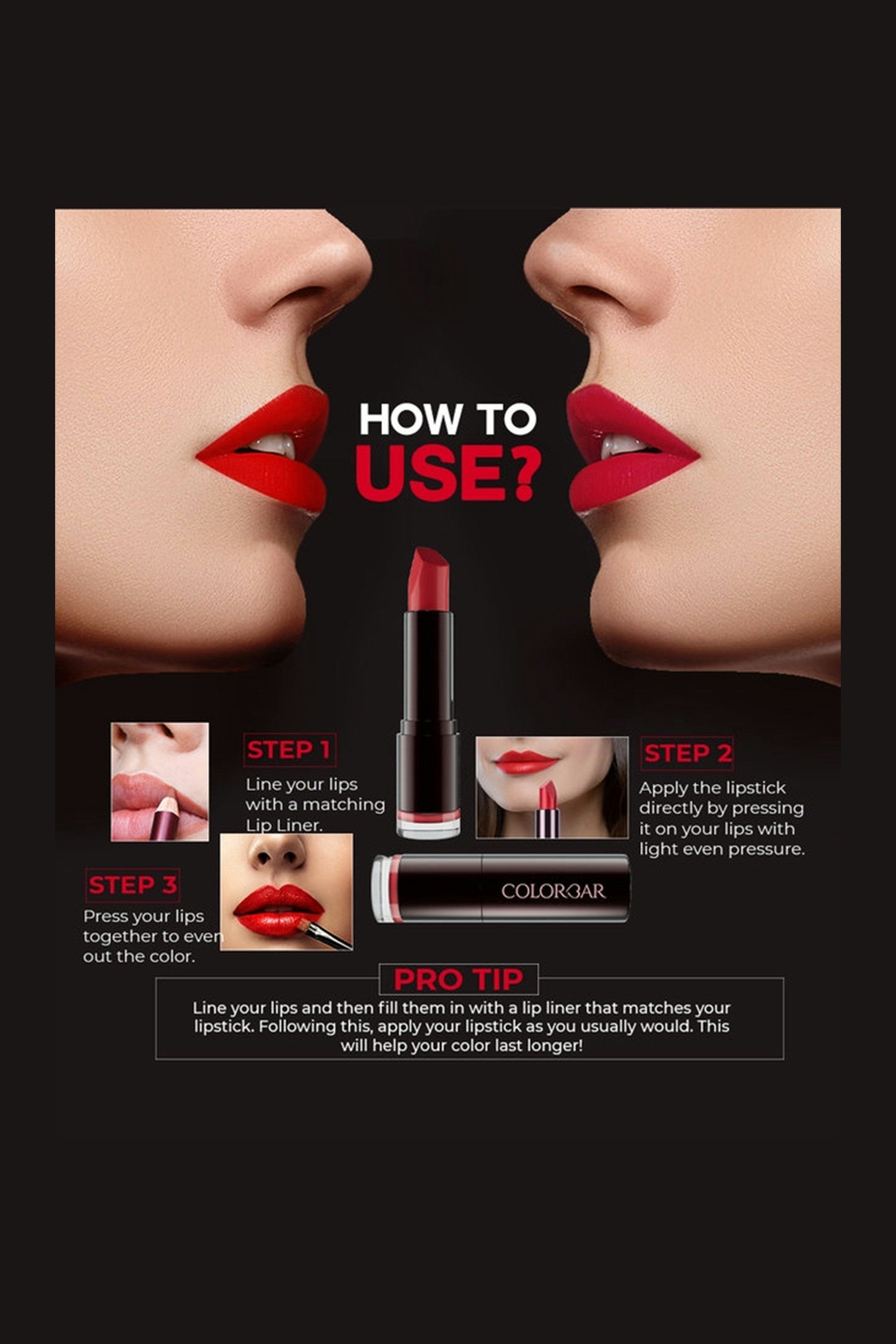 HOW TO USE?

STEP 1

Line your lips with a matching Lip Liner.

STEP 2

Apply the lipstick directly by pressing it on your lips with light even pressure.

STEP 3

Press your lips together to even out the color.

COLORBAR

PRO TIP

Line your lips and then fill them in with a lip liner that matches your lipstick. Following this, apply your lipstick as you usually would. This will help your color last longer!