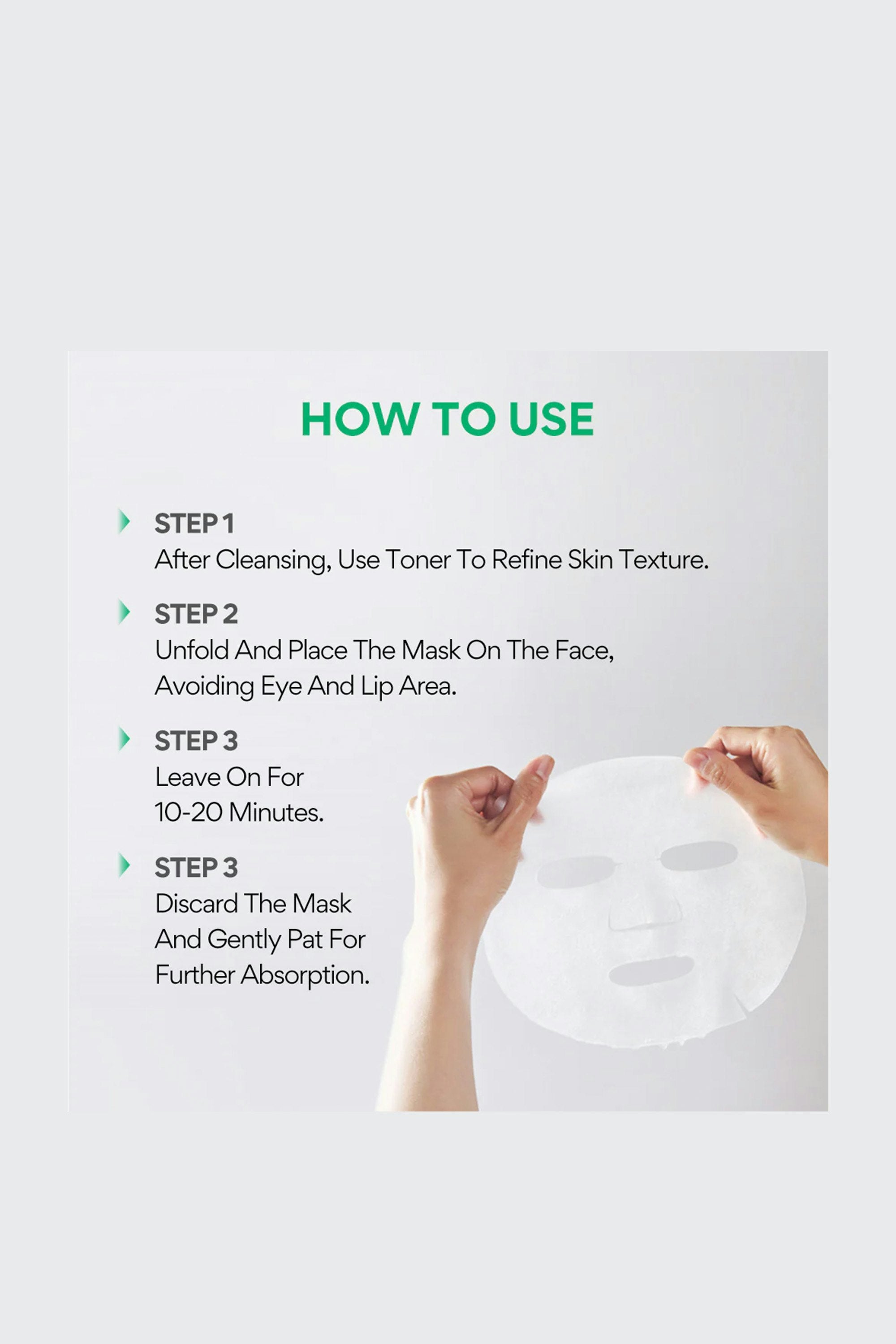 HOW TO USE

STEP 1
After Cleansing, Use Toner To Refine Skin Texture.

STEP 2
Unfold And Place The Mask On The Face, Avoiding Eye And Lip Area.

STEP 3
Leave On For 10-20 Minutes.

STEP 3
Discard The Mask And Gently Pat For Further Absorption.